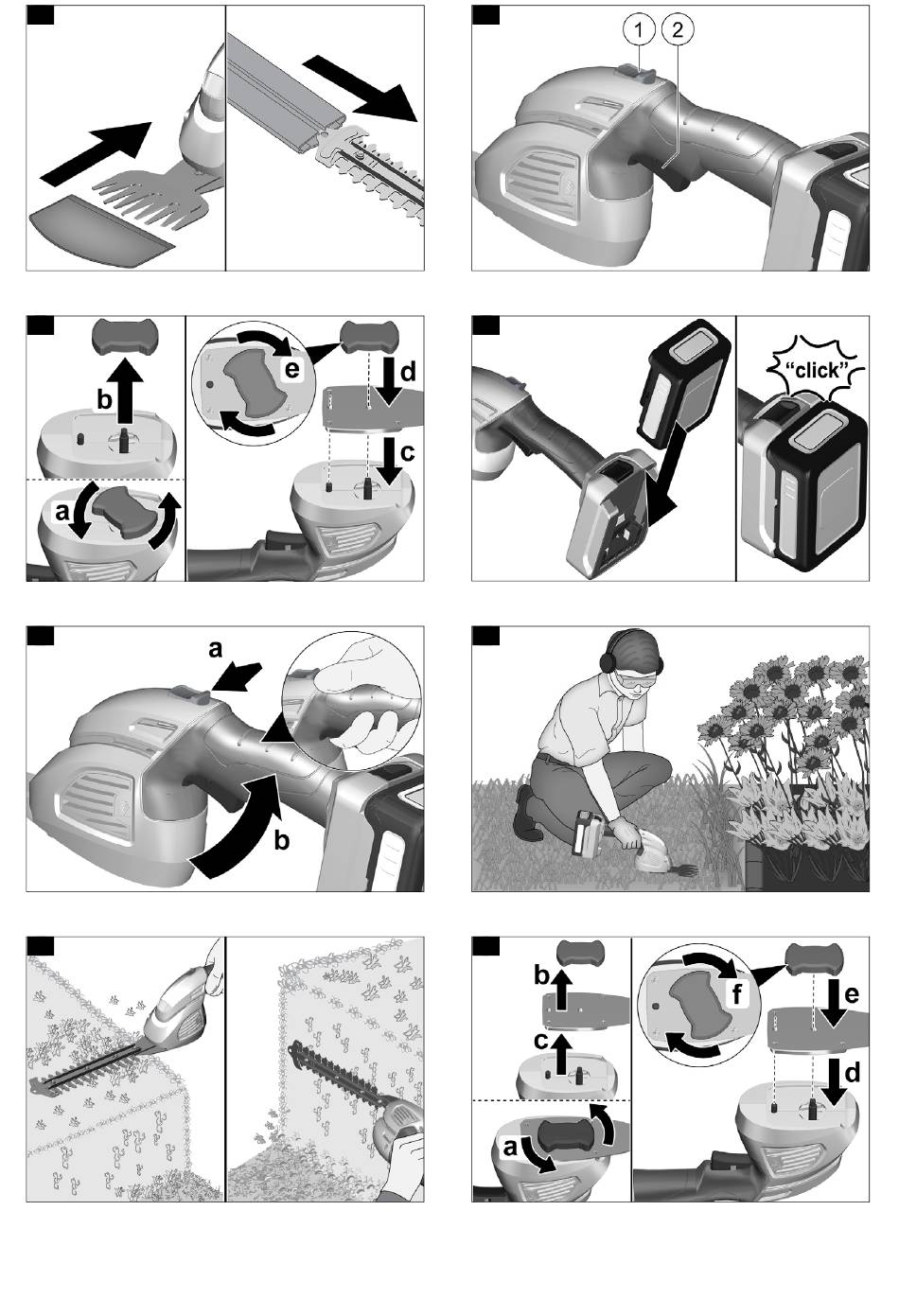 1
2

b
a
e
d
c

"click"

a
b

b
c
a
f
e
d