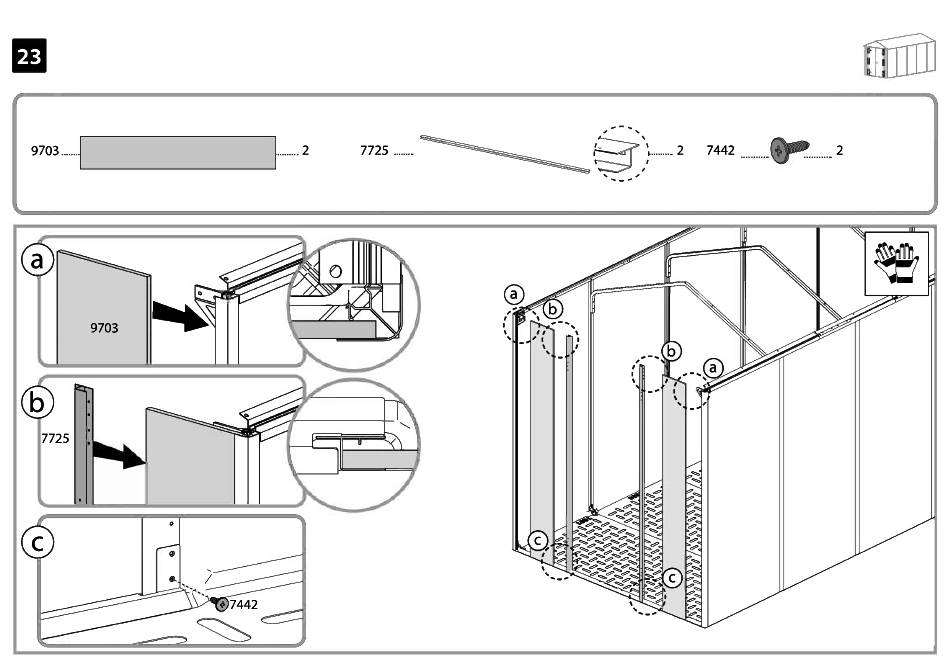 23

9703 2 7725 2 7442 2

a 9703

b 7725

c 7442

a b b a c c