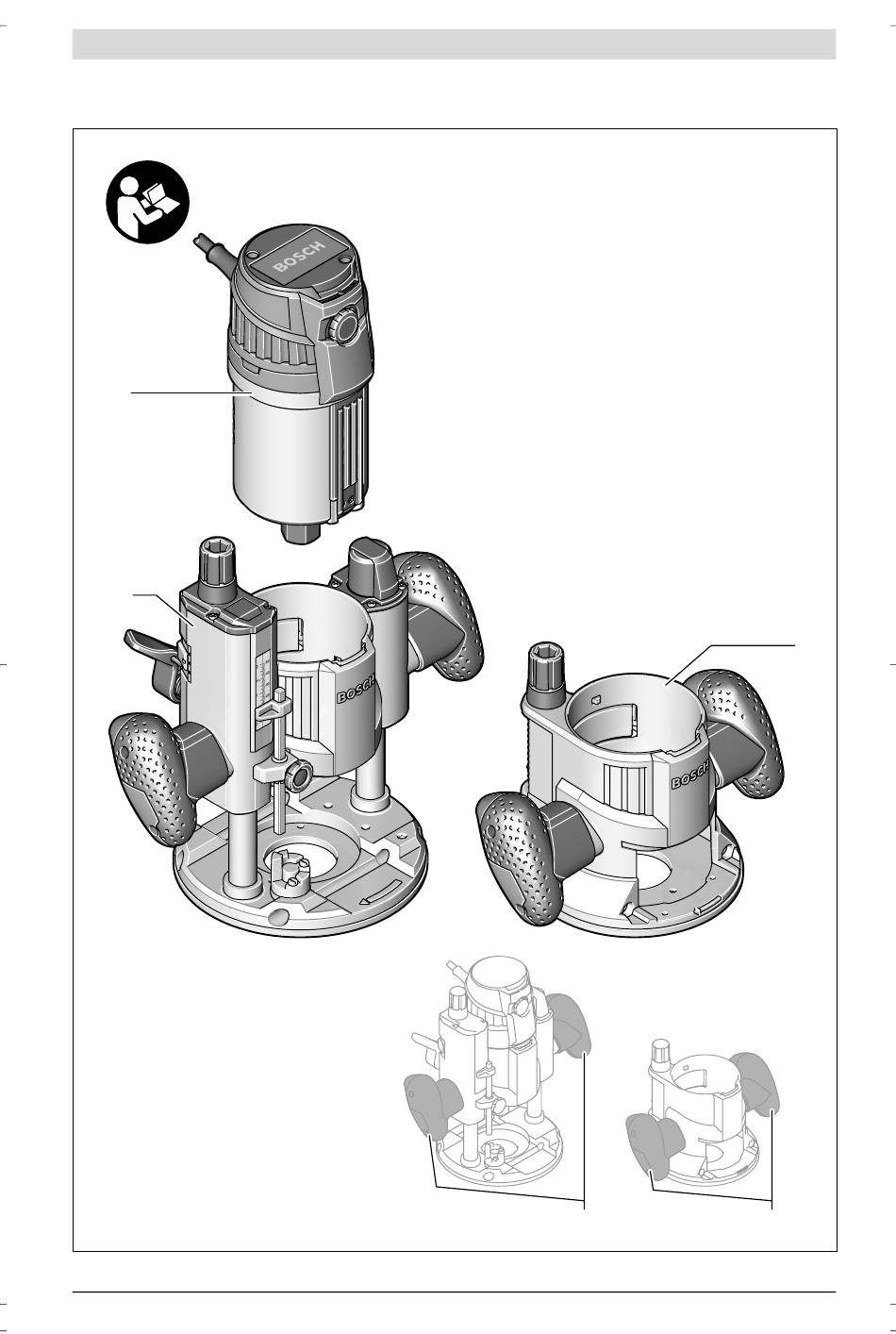 BOSCH

BOSCH

BOSCH