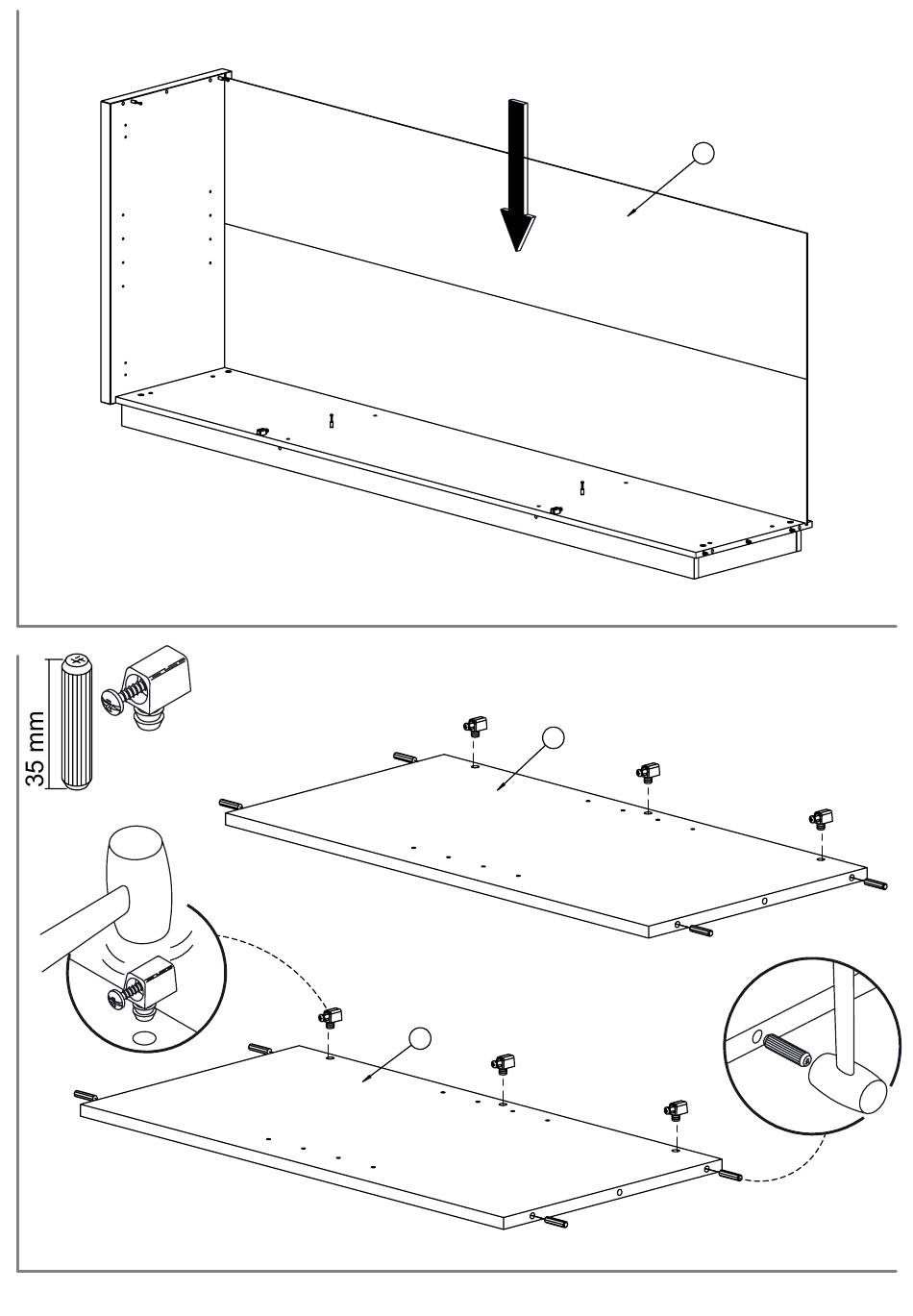 35 mm