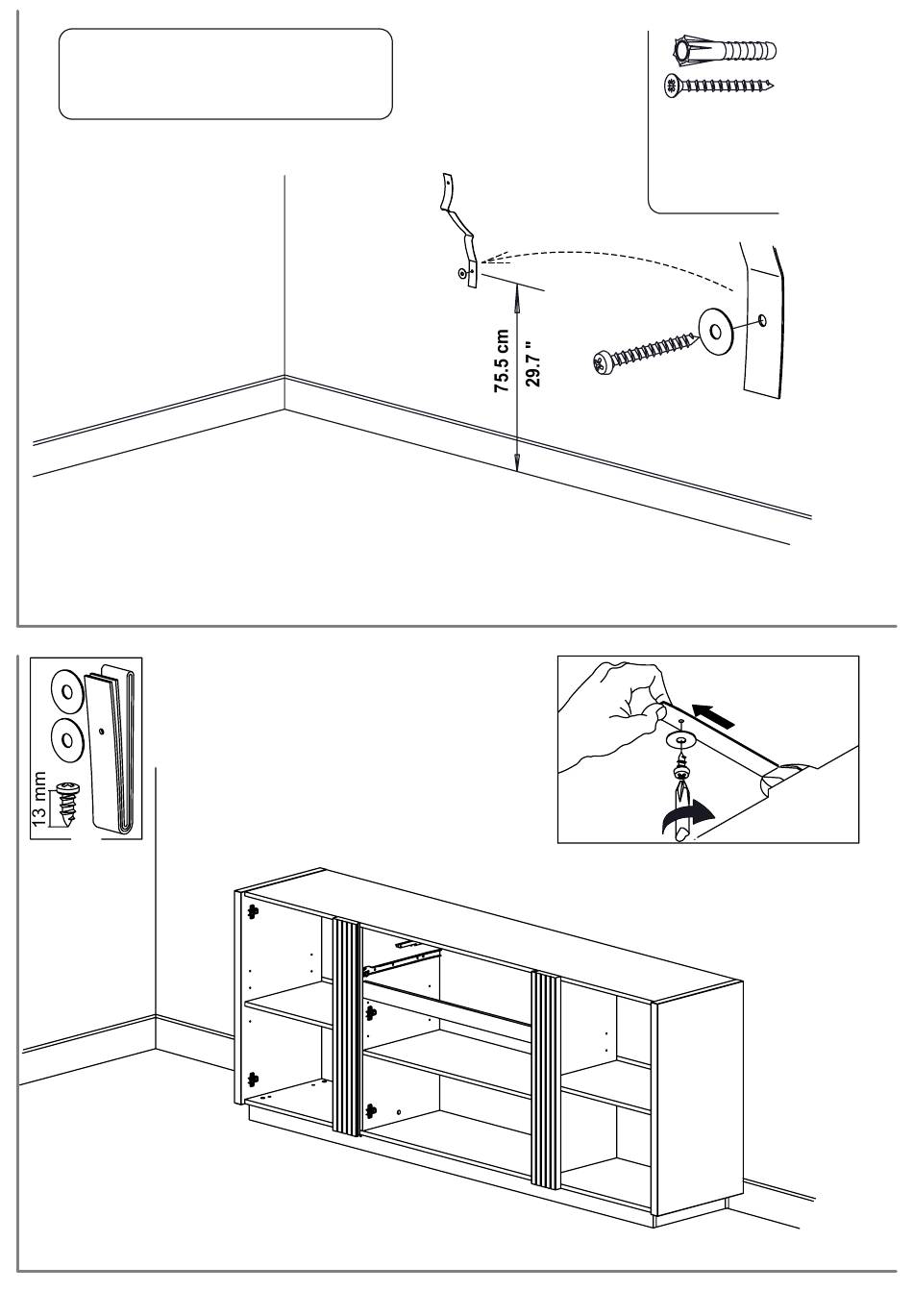 75.5 cm
29.7 "

13 mm