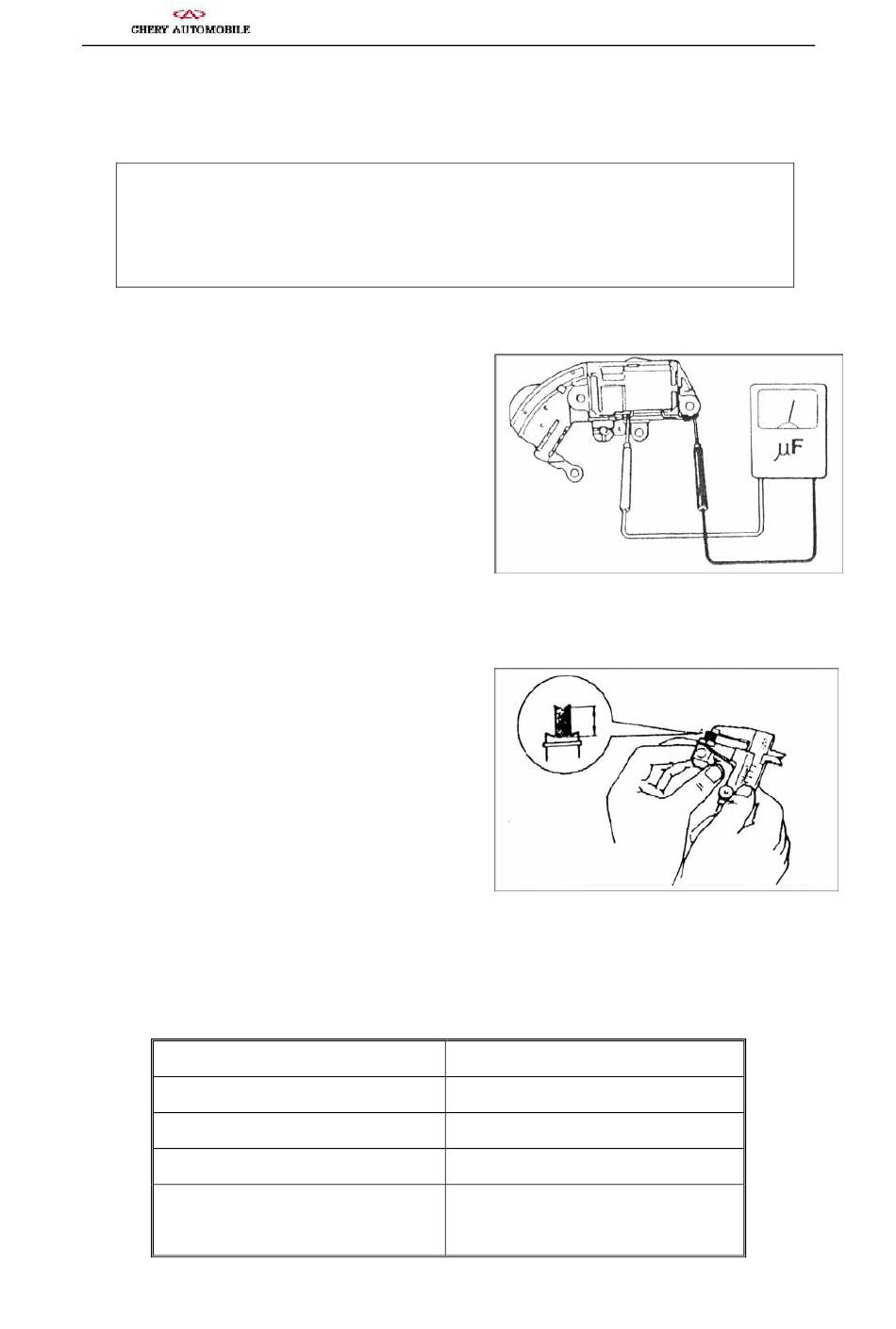 CHERY AUTOMOBILE

$\mu F$