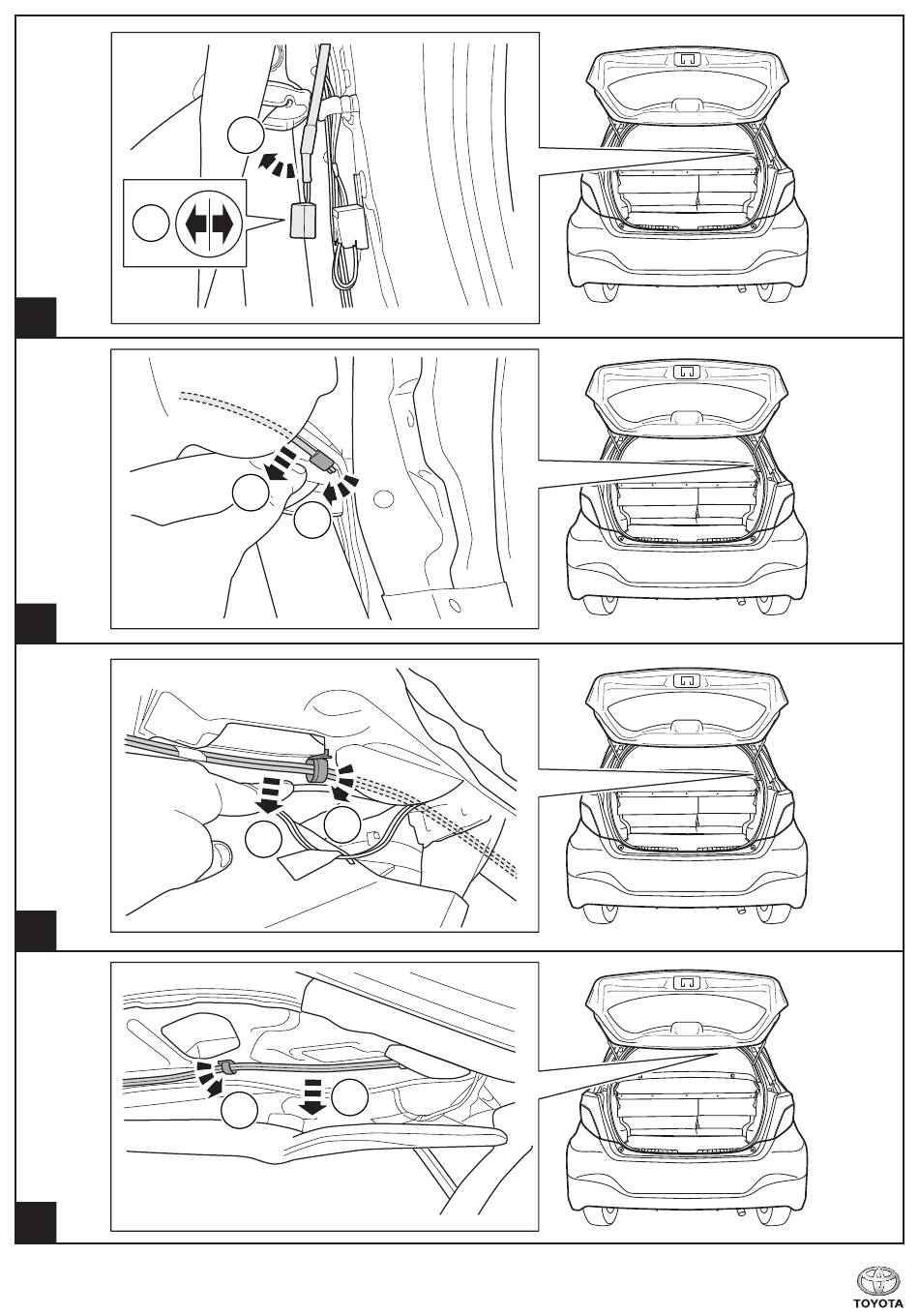 TOYOTA