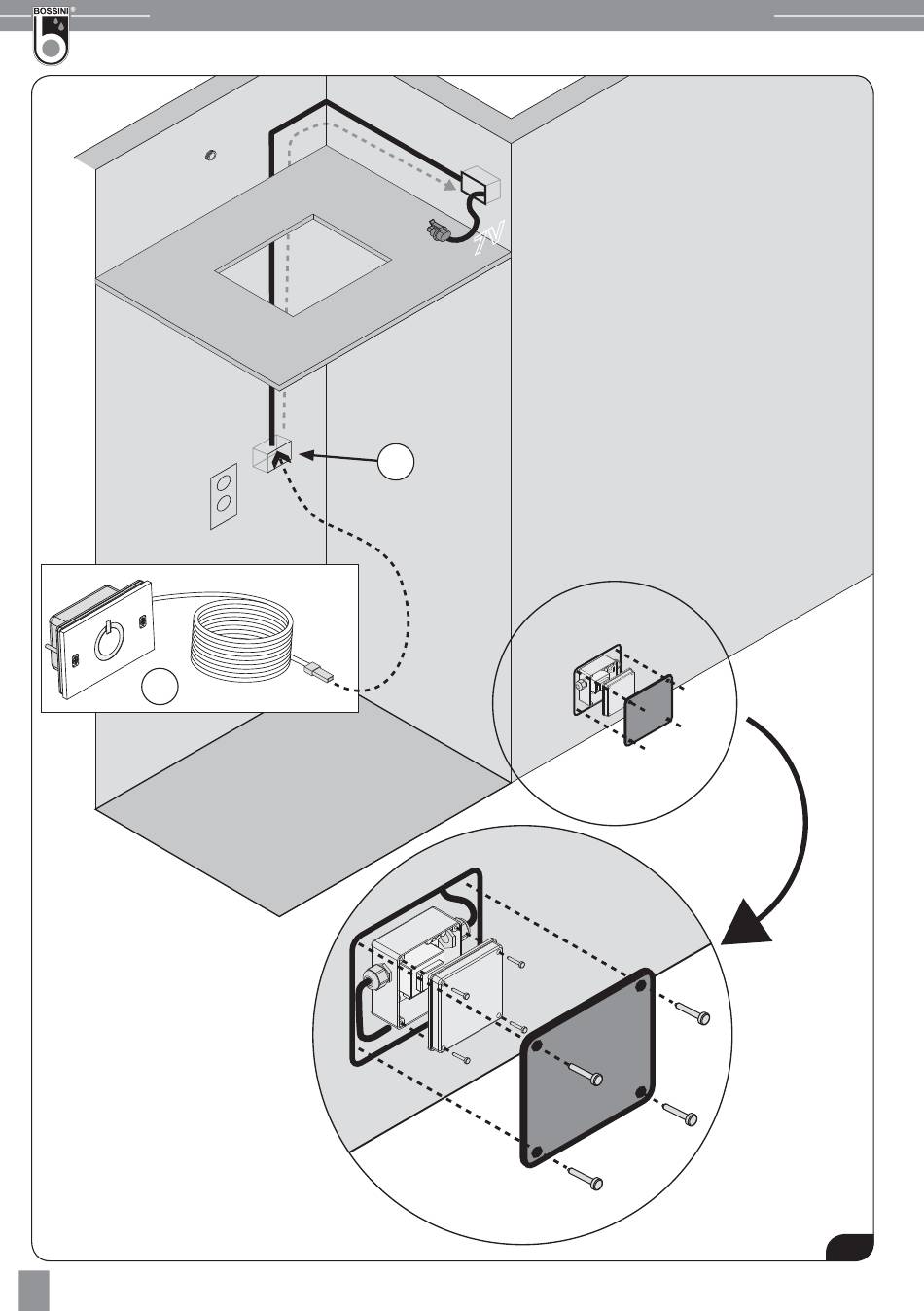 BOSSINI®