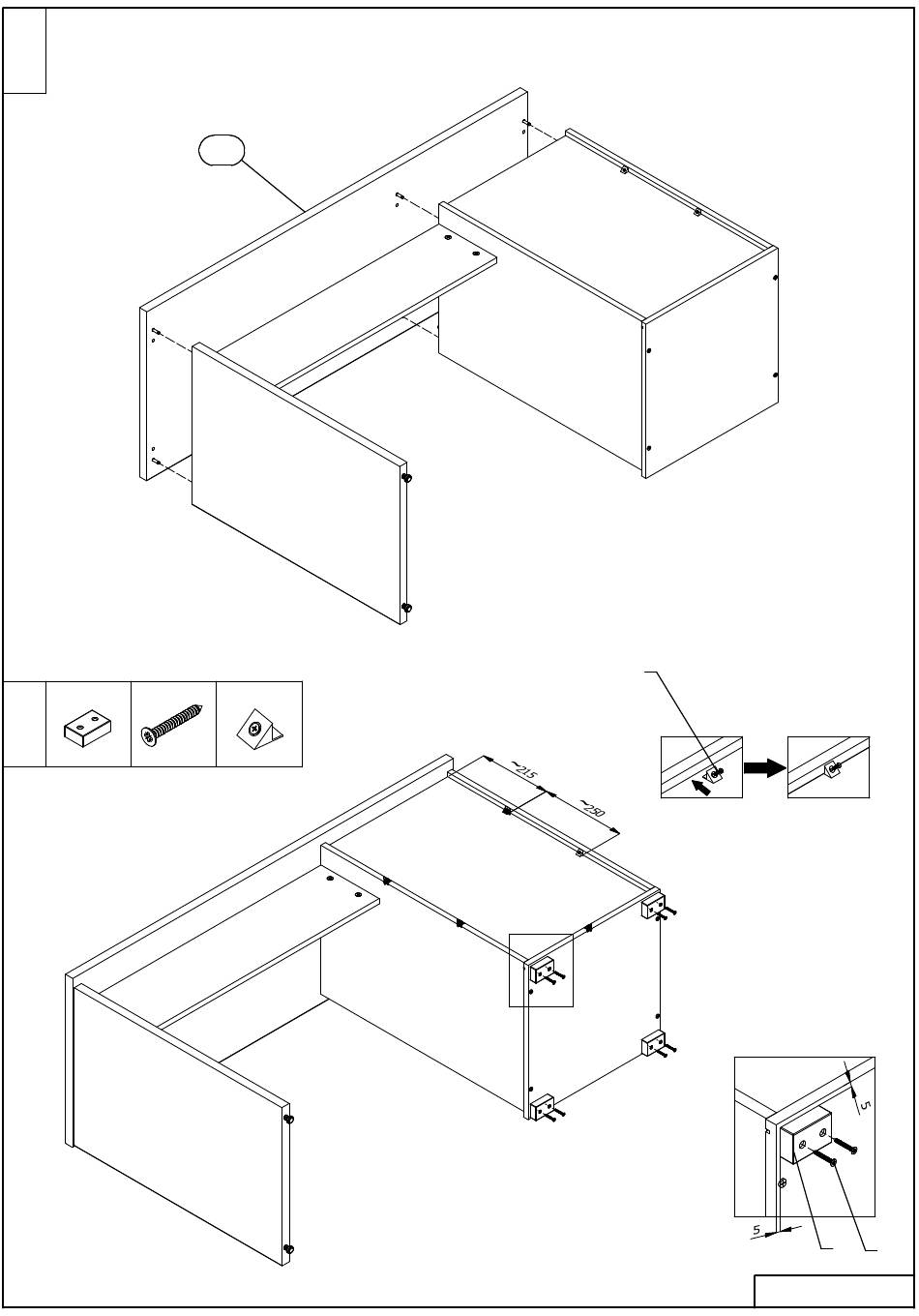 ~215
~250
5
5