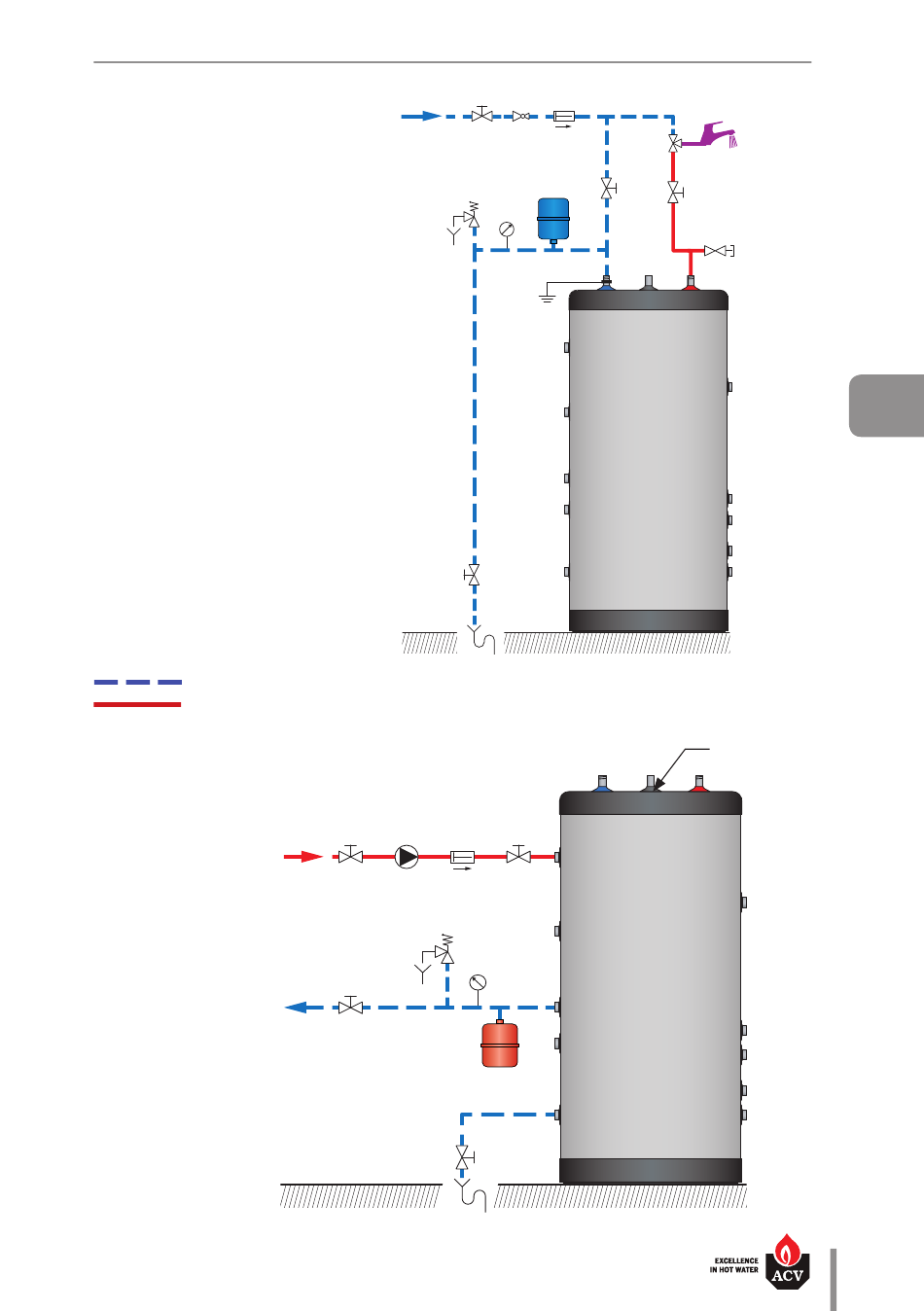 EXCELLENCE IN HOT WATER

ACV