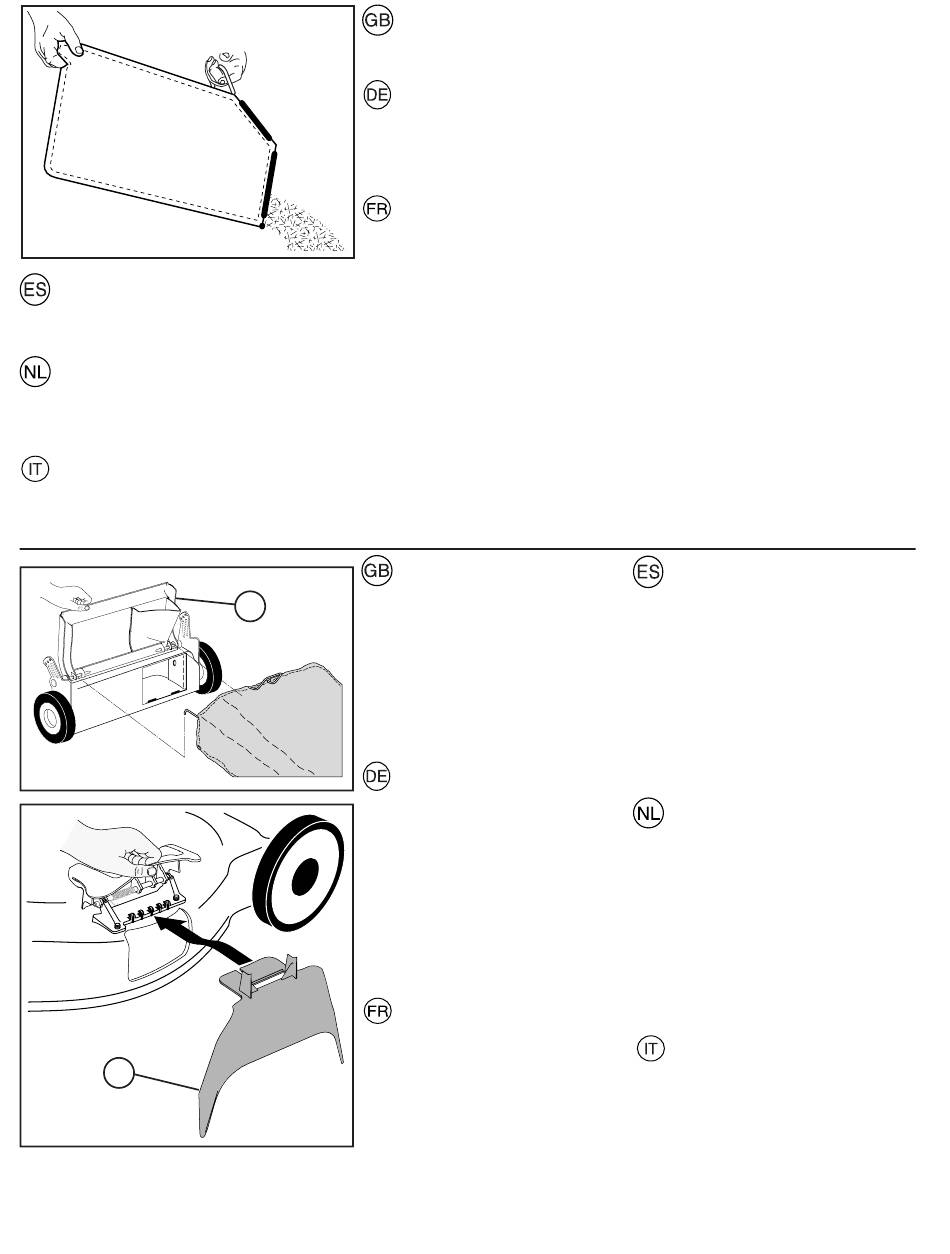 GB

DE

FR

ES

NL

IT

GB

ES

DE

NL

FR

IT