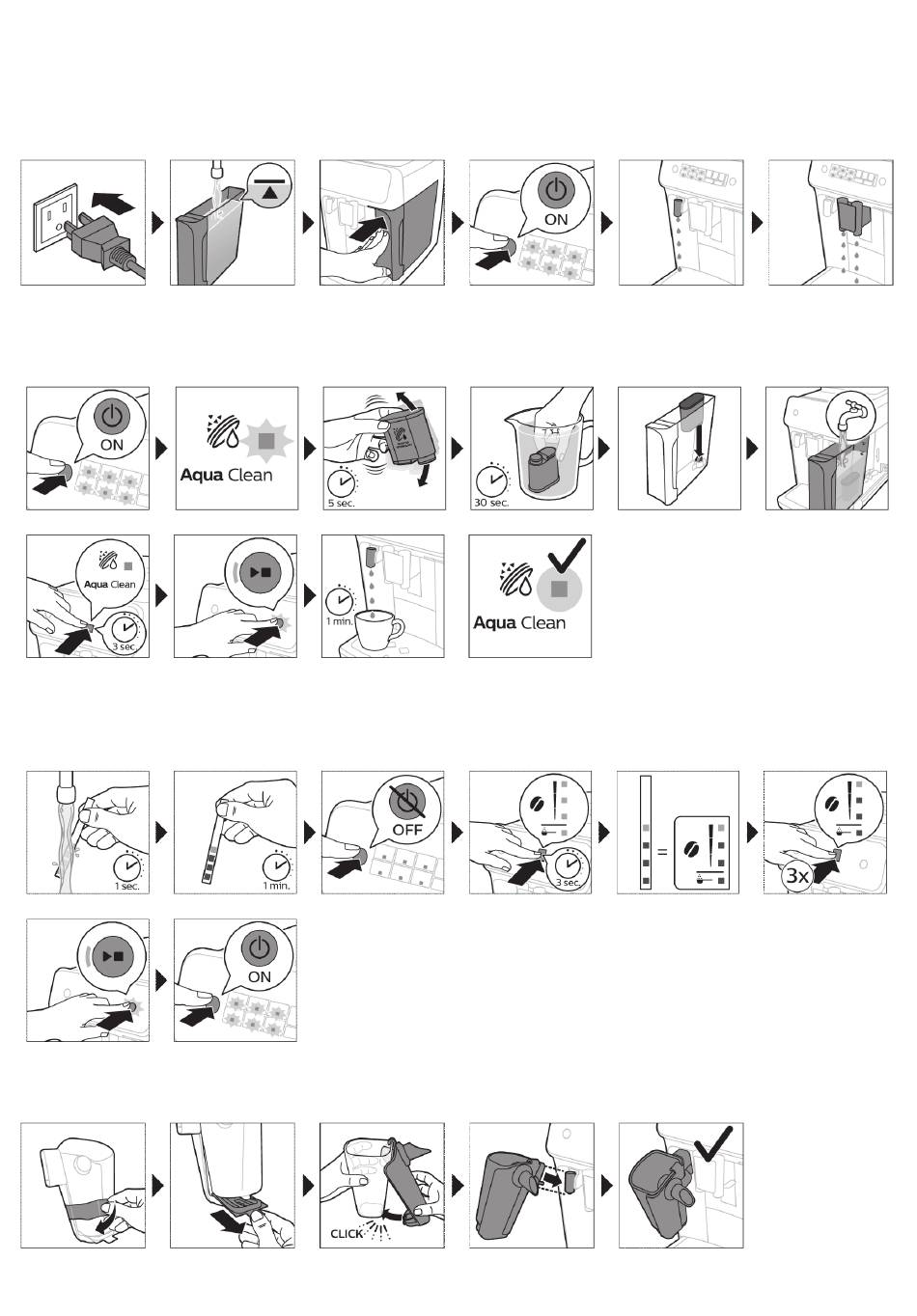 ON

ON

Aqua Clean

5 sec.

30 sec.

Aqua Clean

3 sec.

1 min.

Aqua Clean

1 sec.

1 min.

OFF

3 sec.

=

3x

ON

CLICK