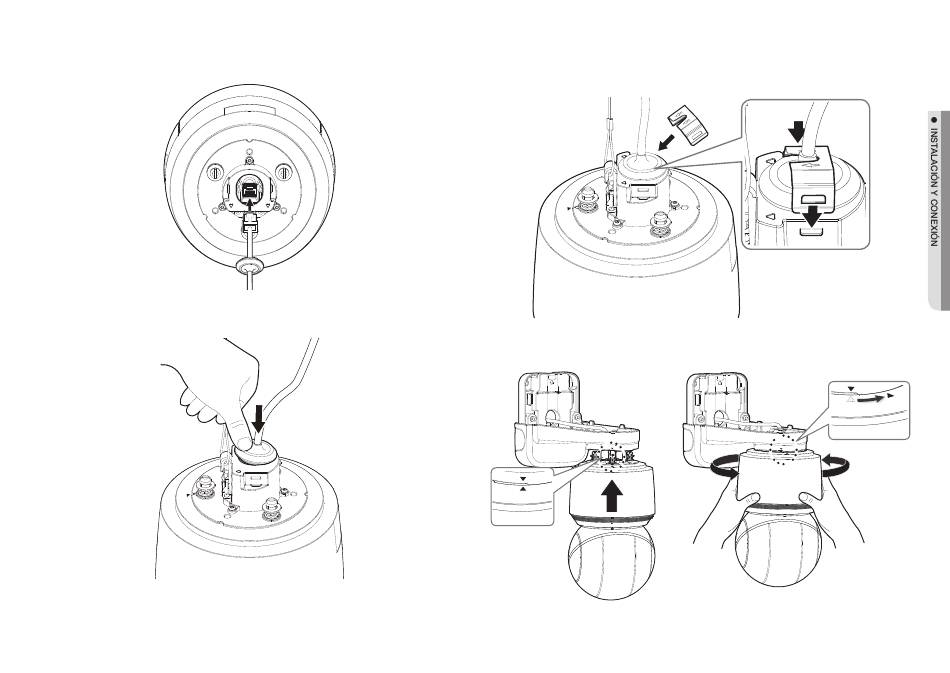 ● INSTALACIÓN Y CONEXIÓN