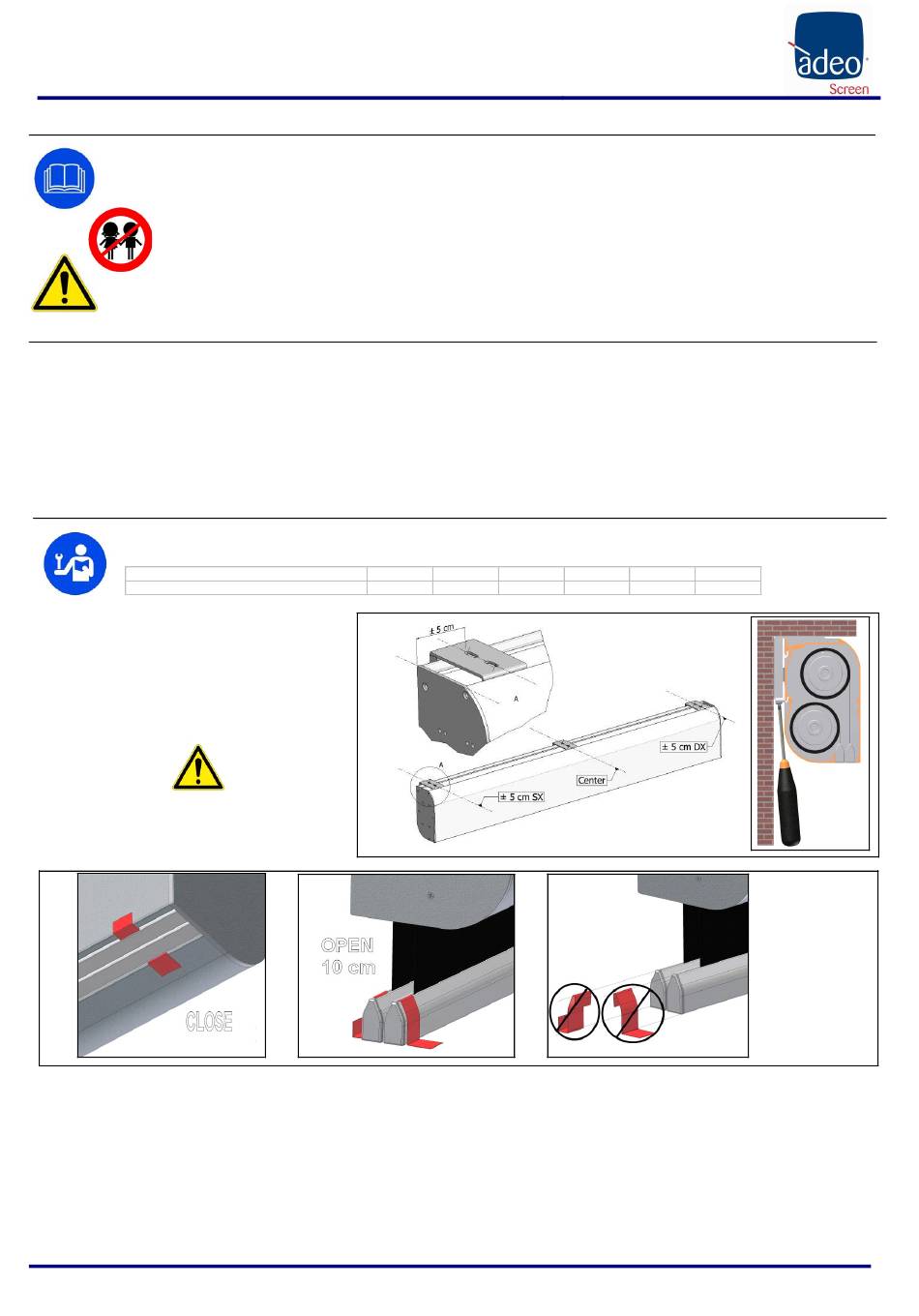 adeo
Screen

± 5 cm

A

A

± 5 cm DX

Center

± 5 cm SX

CLOSE

OPEN
10 cm