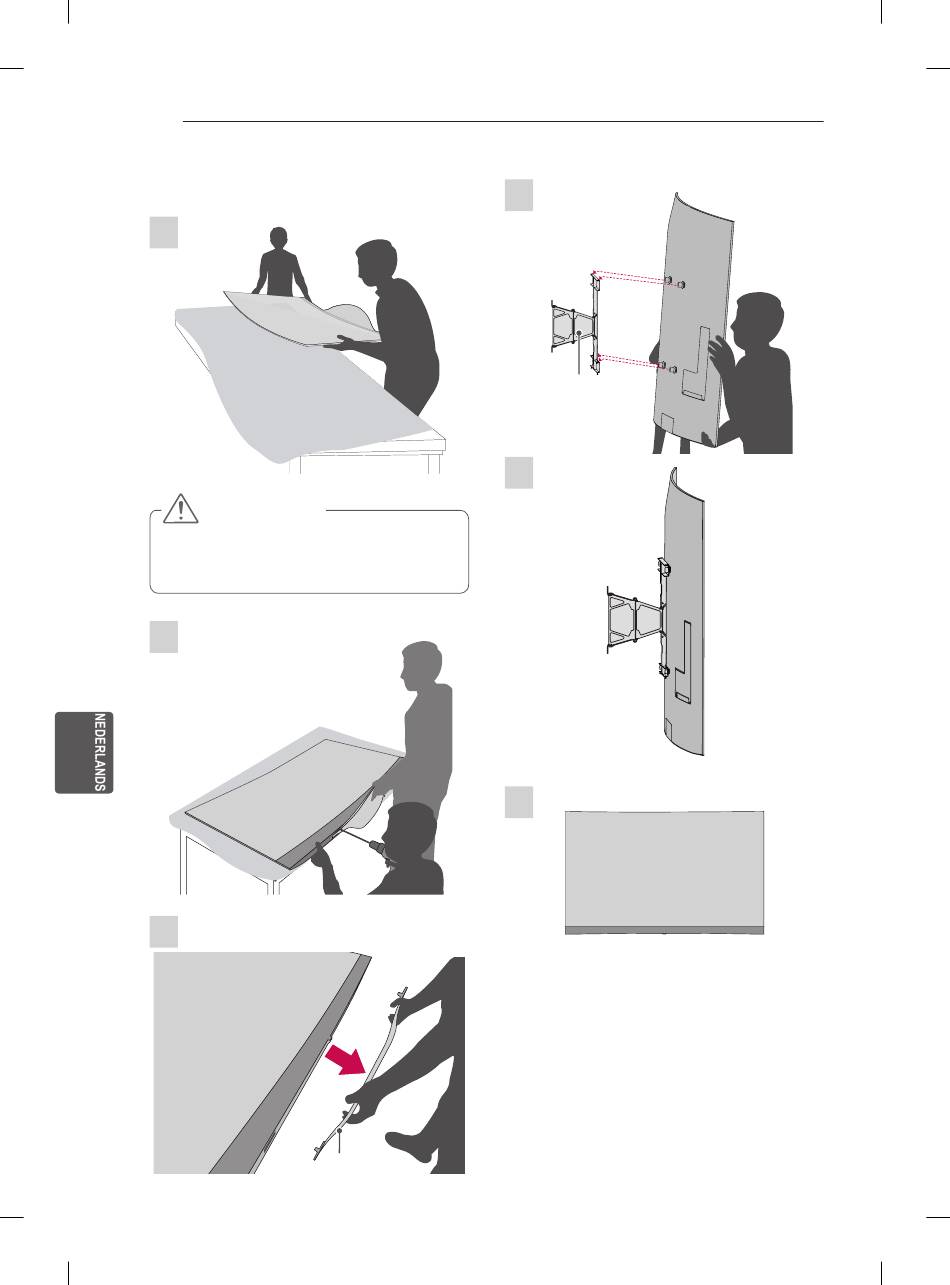 NEDERLANDS