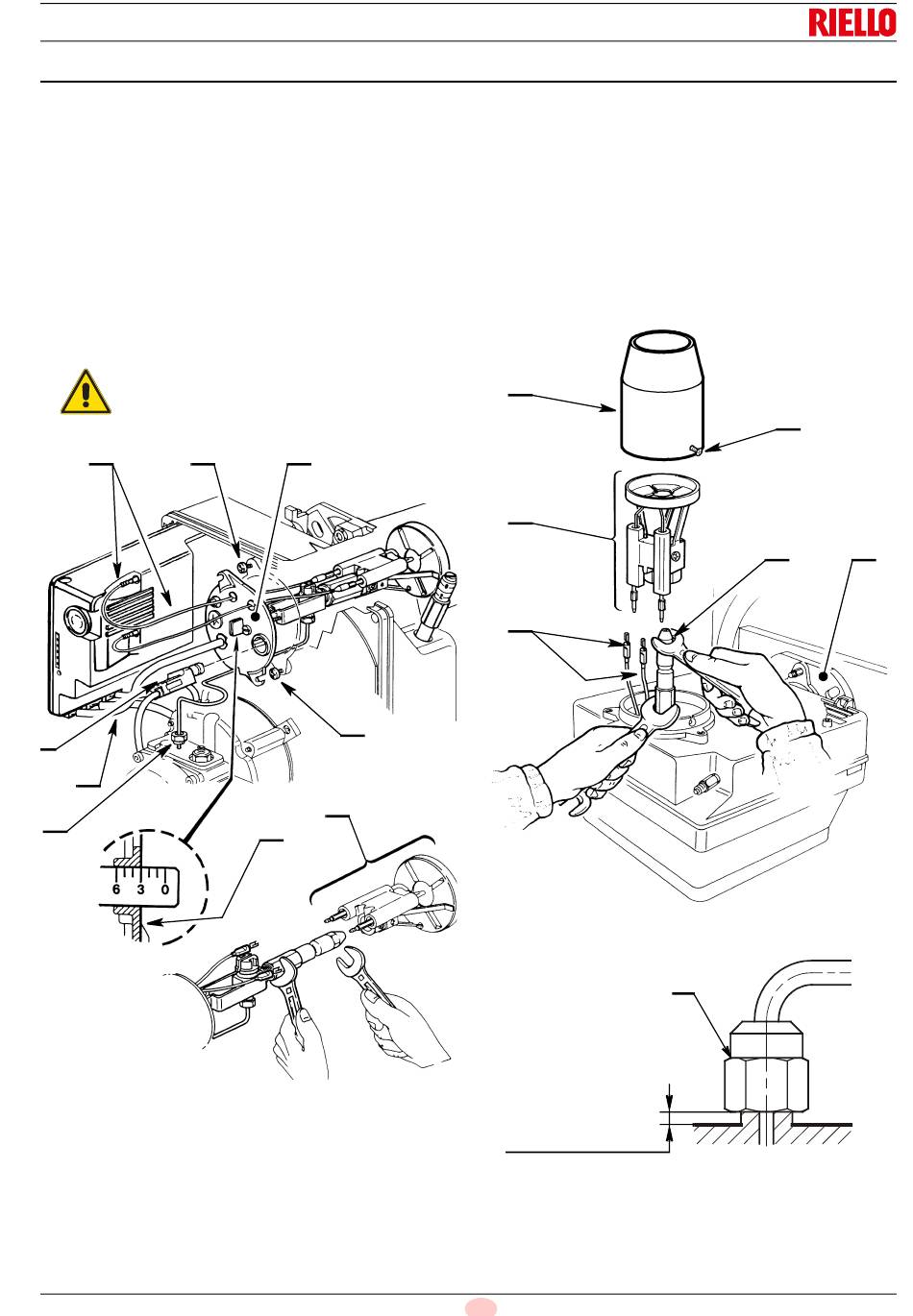 RIELLO

6 3 0