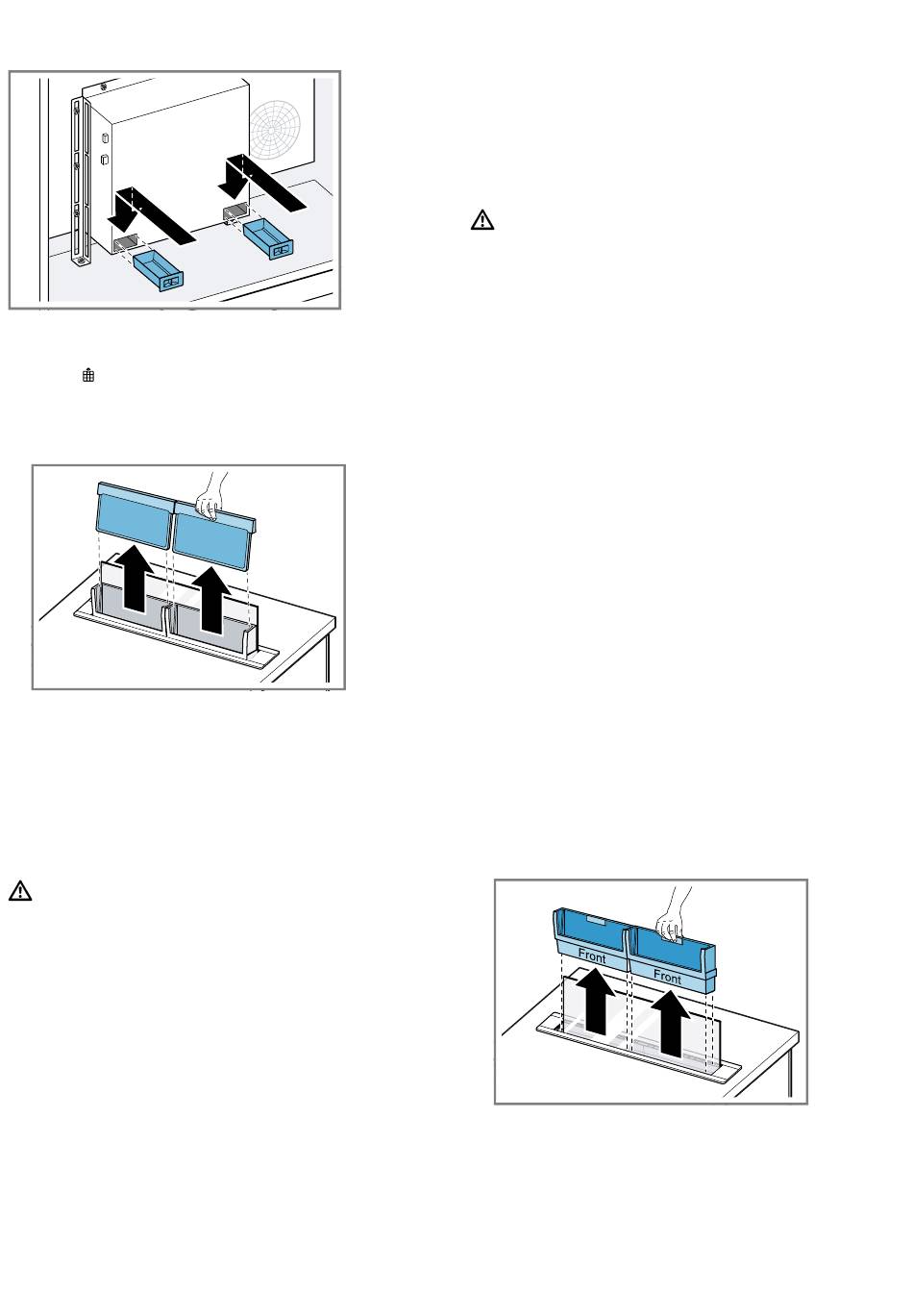 Front

Front