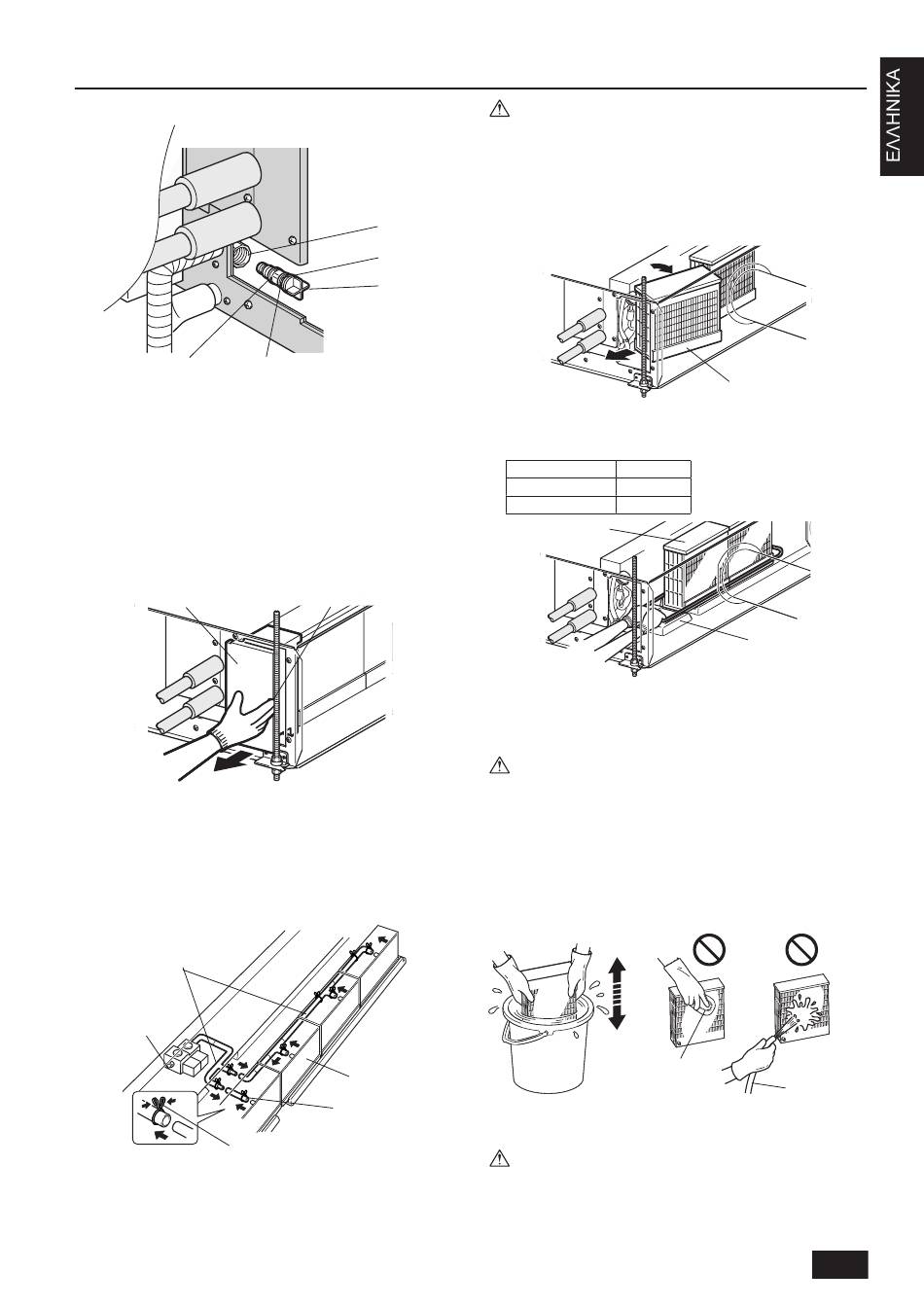 ΕΛΛΗΝΙΚΑ