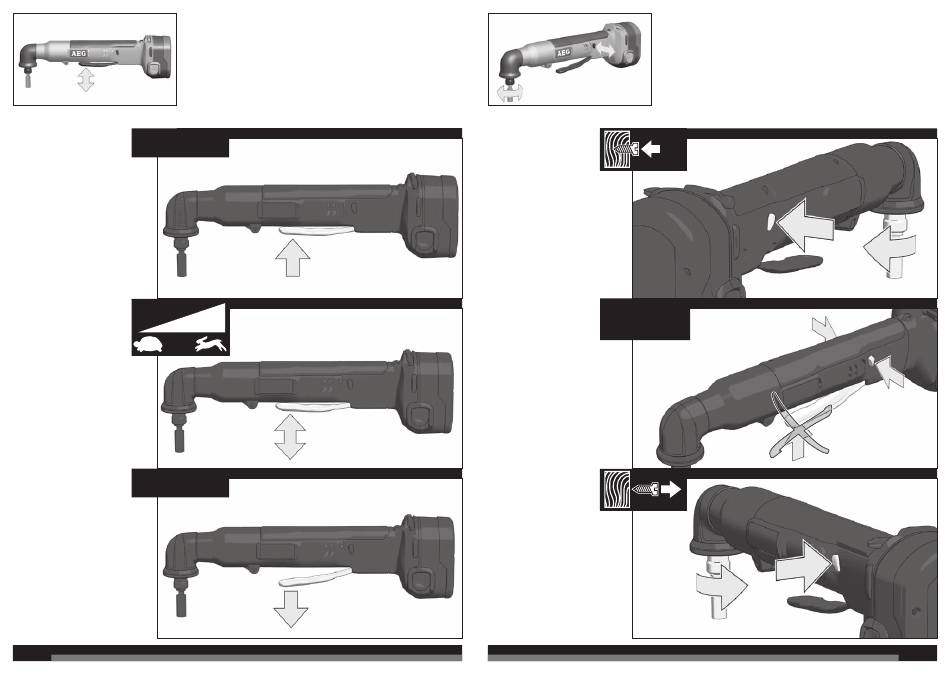 AEG

AEG