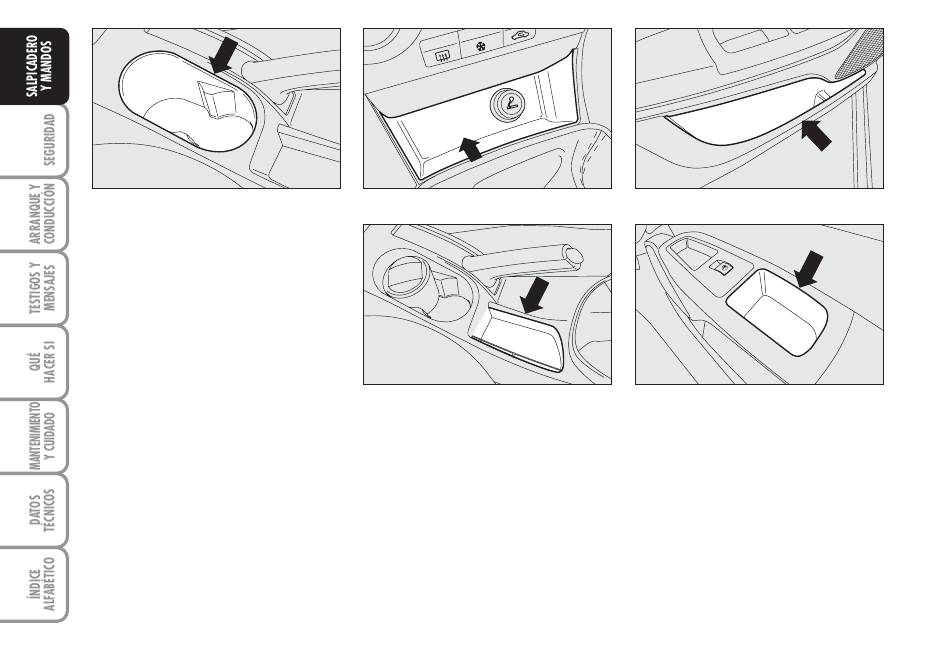 SALPICADERO Y MANDOS

SEGURIDAD

ARRANQUE Y CONDUCCIÓN

TESTIGOS Y MENSAJES

QUÉ HACER SI

MANTENIMIENTO Y CUIDADO

DATOS TÉCNICOS

ÍNDICE ALFABÉTICO