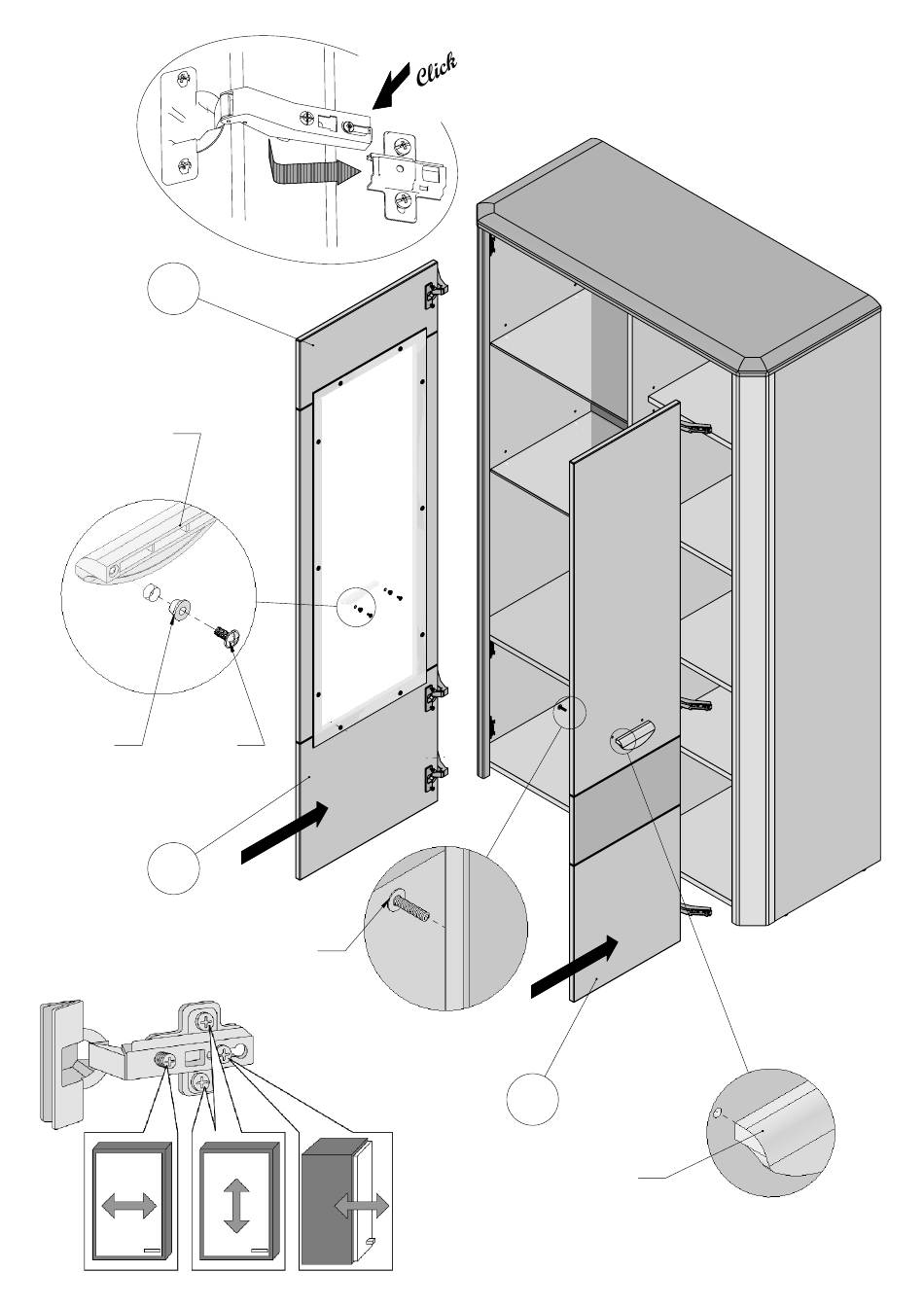 Click