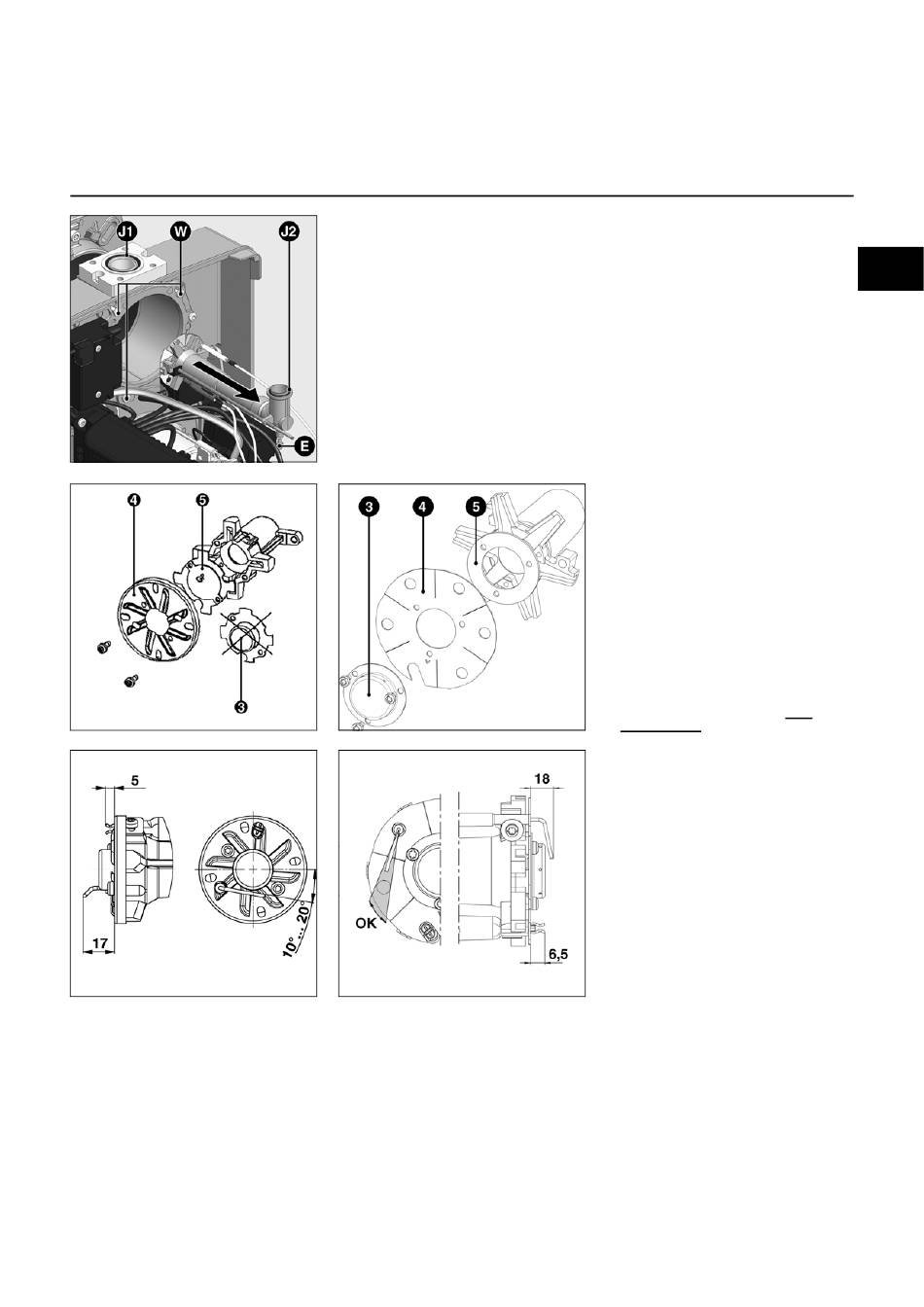 J1
W
J2
E

4
5
3

3
4
5

5
17
10° ... 20°

18
OK
6,5