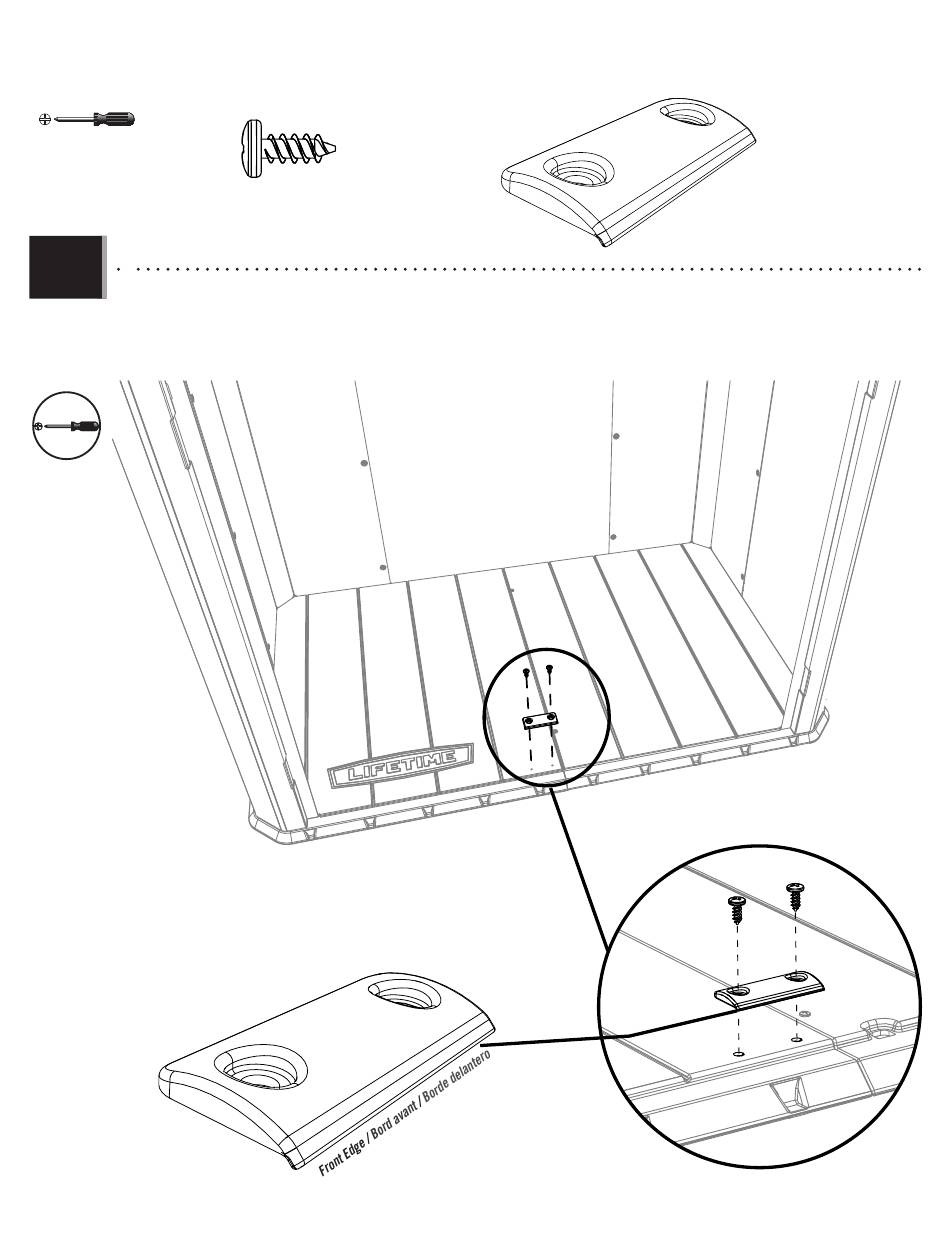 LIFETIME

Front Edge / Bord avant / Borde delantero