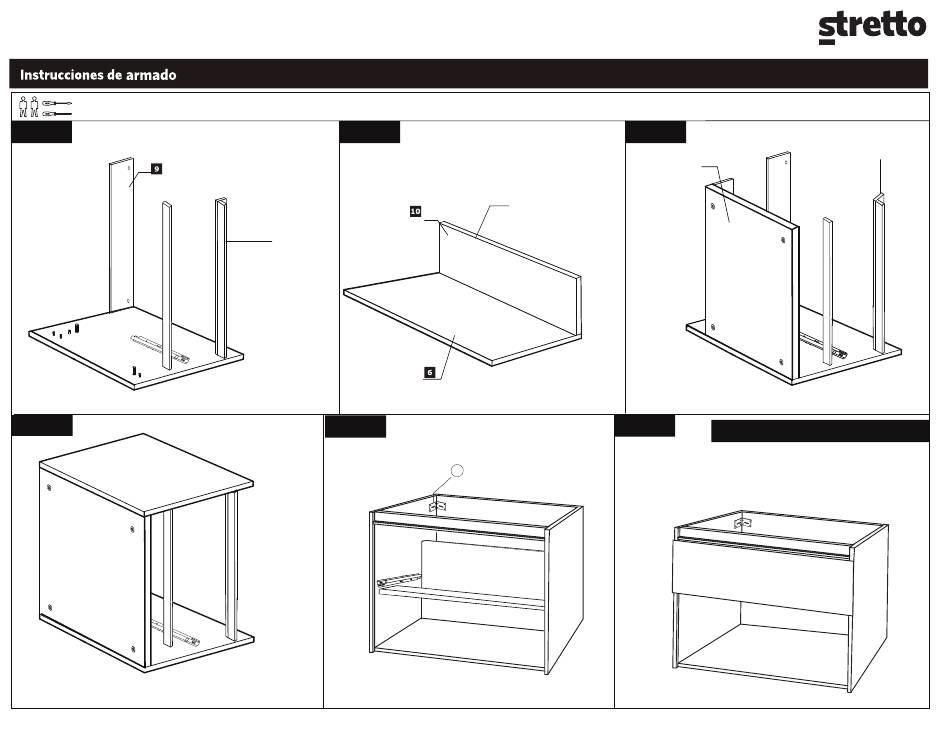 stretto

Instrucciones de armado

9

10

6