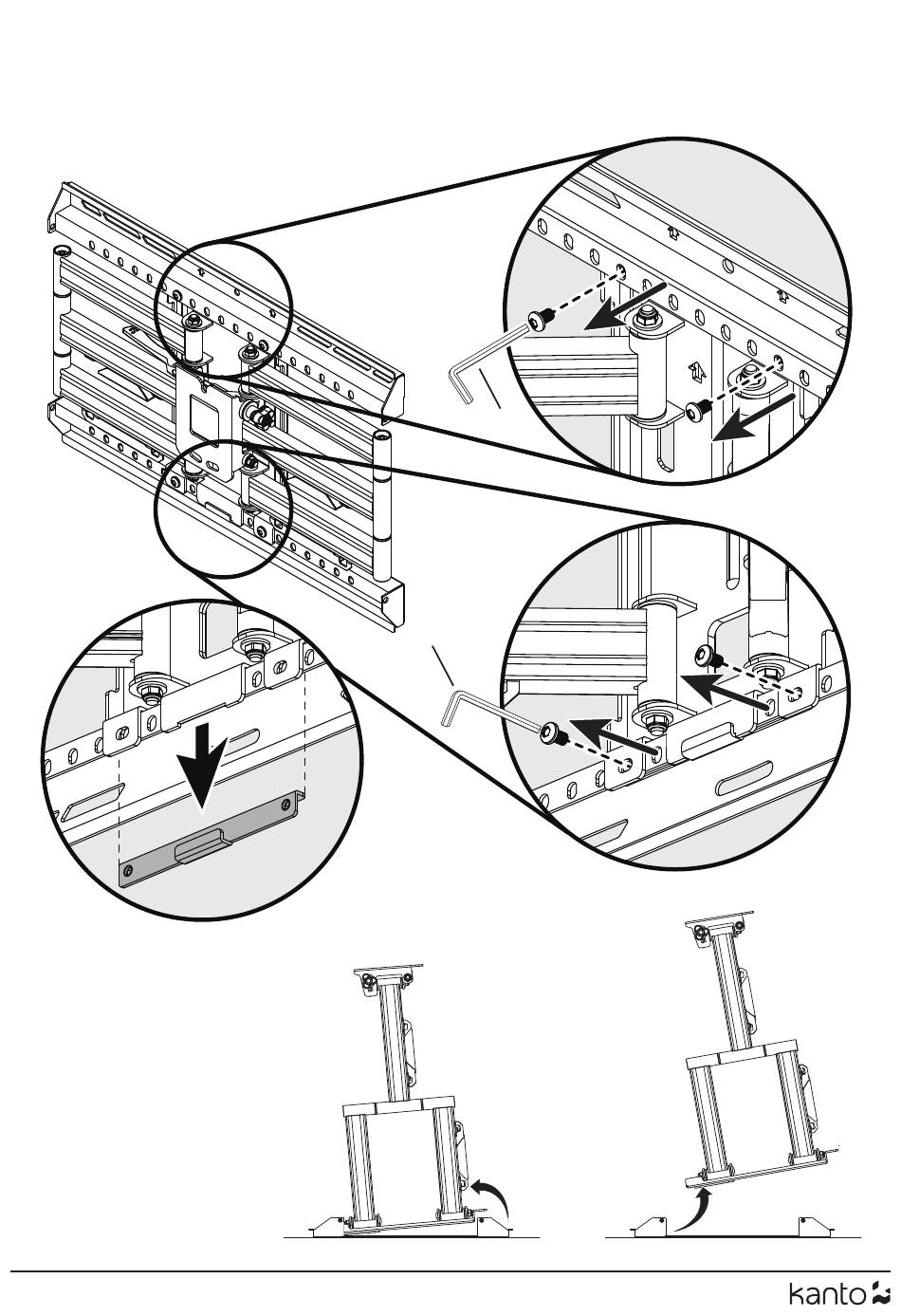 kanto