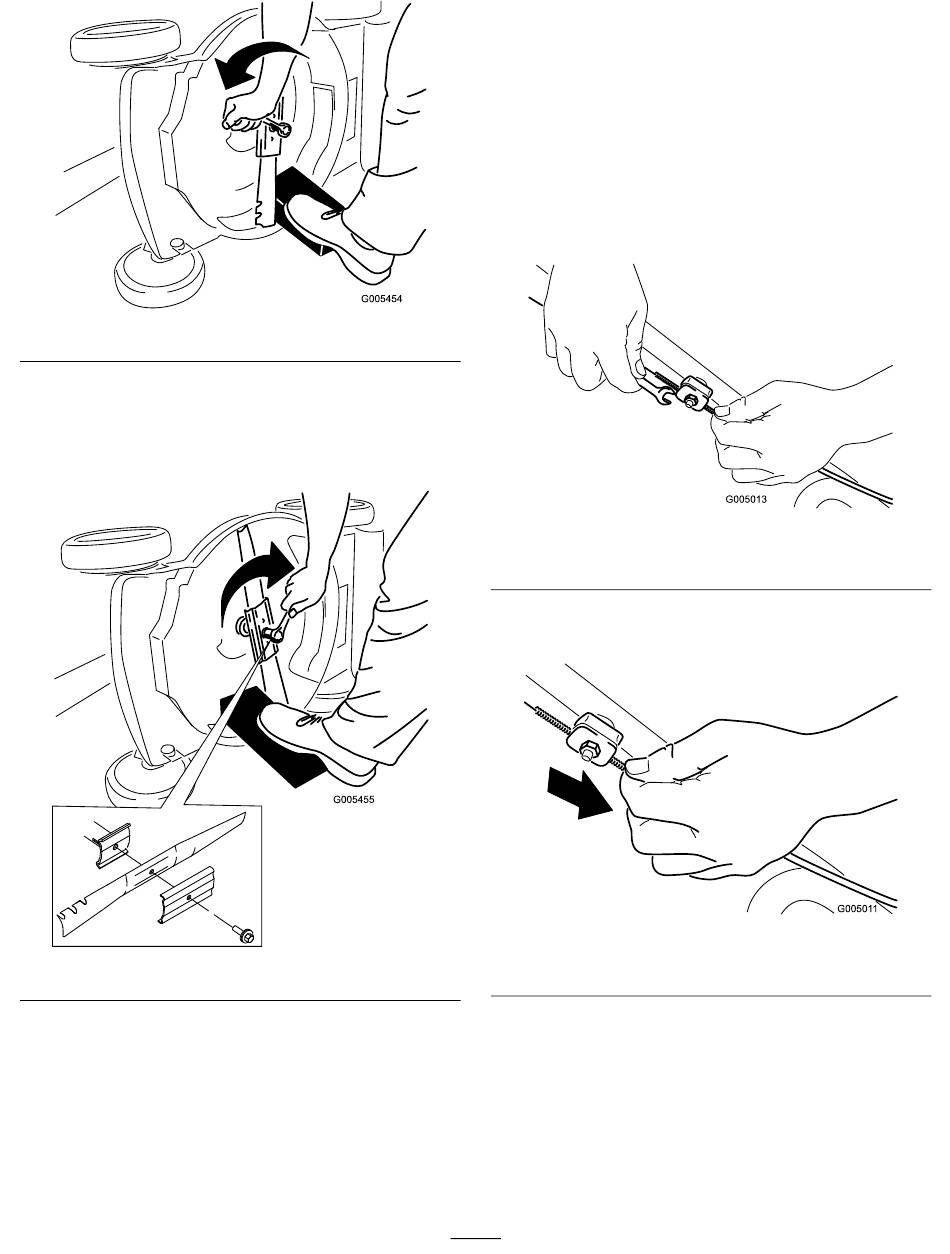 G005454

G005455

G005013

G005011