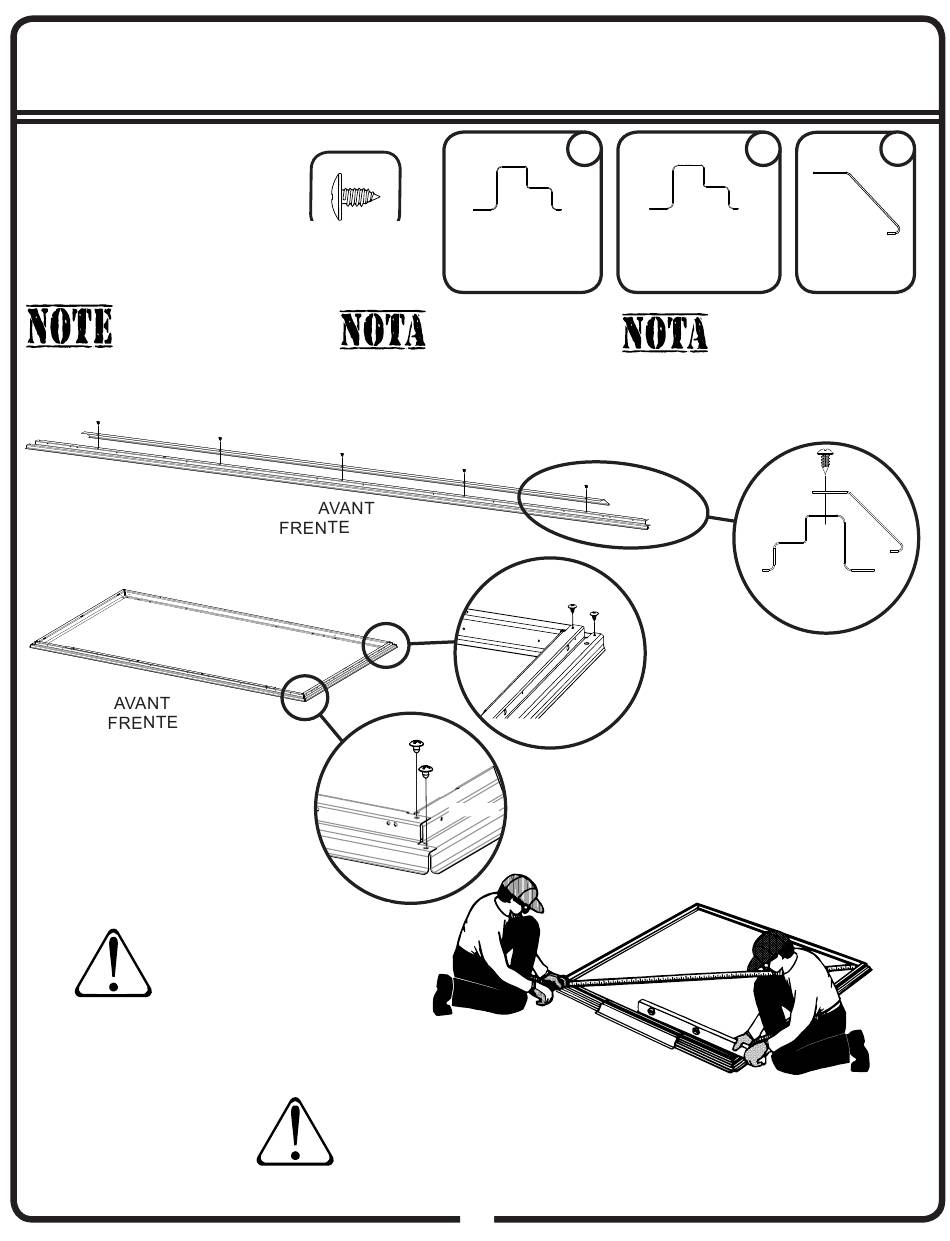 NOTE

NOTA

NOTA

AVANT
FRENTE

AVANT
FRENTE