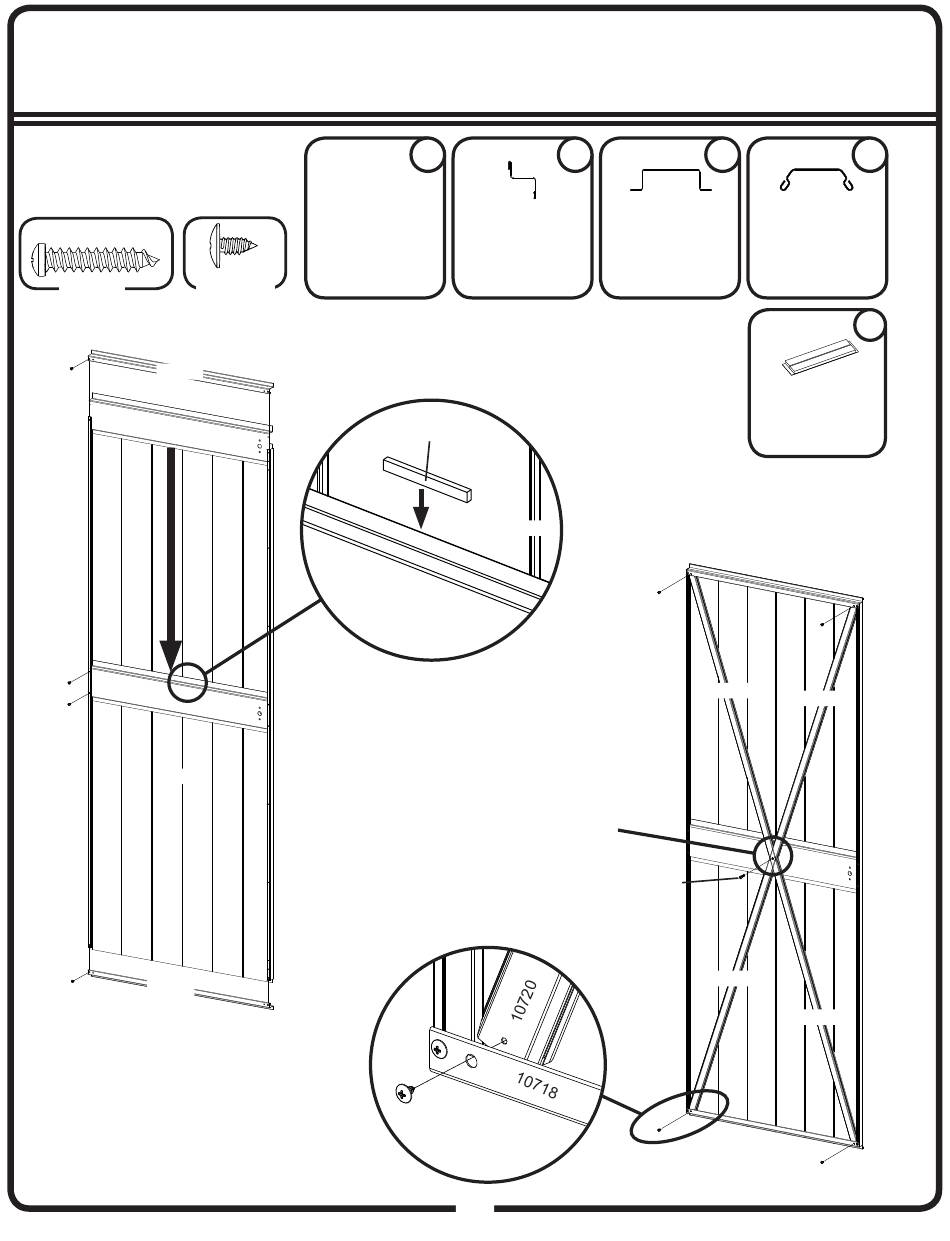 10720

10718