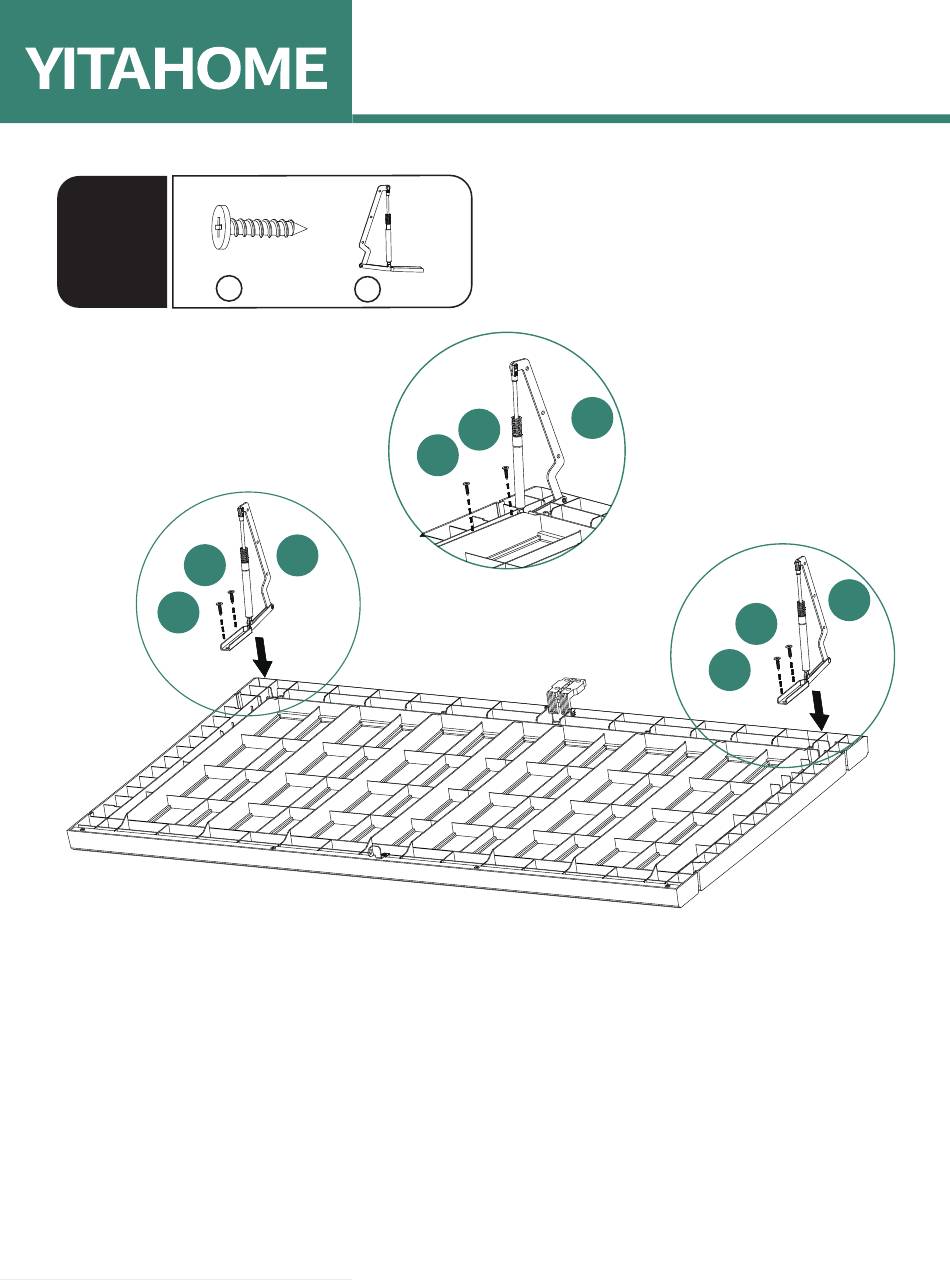 YITAHOME