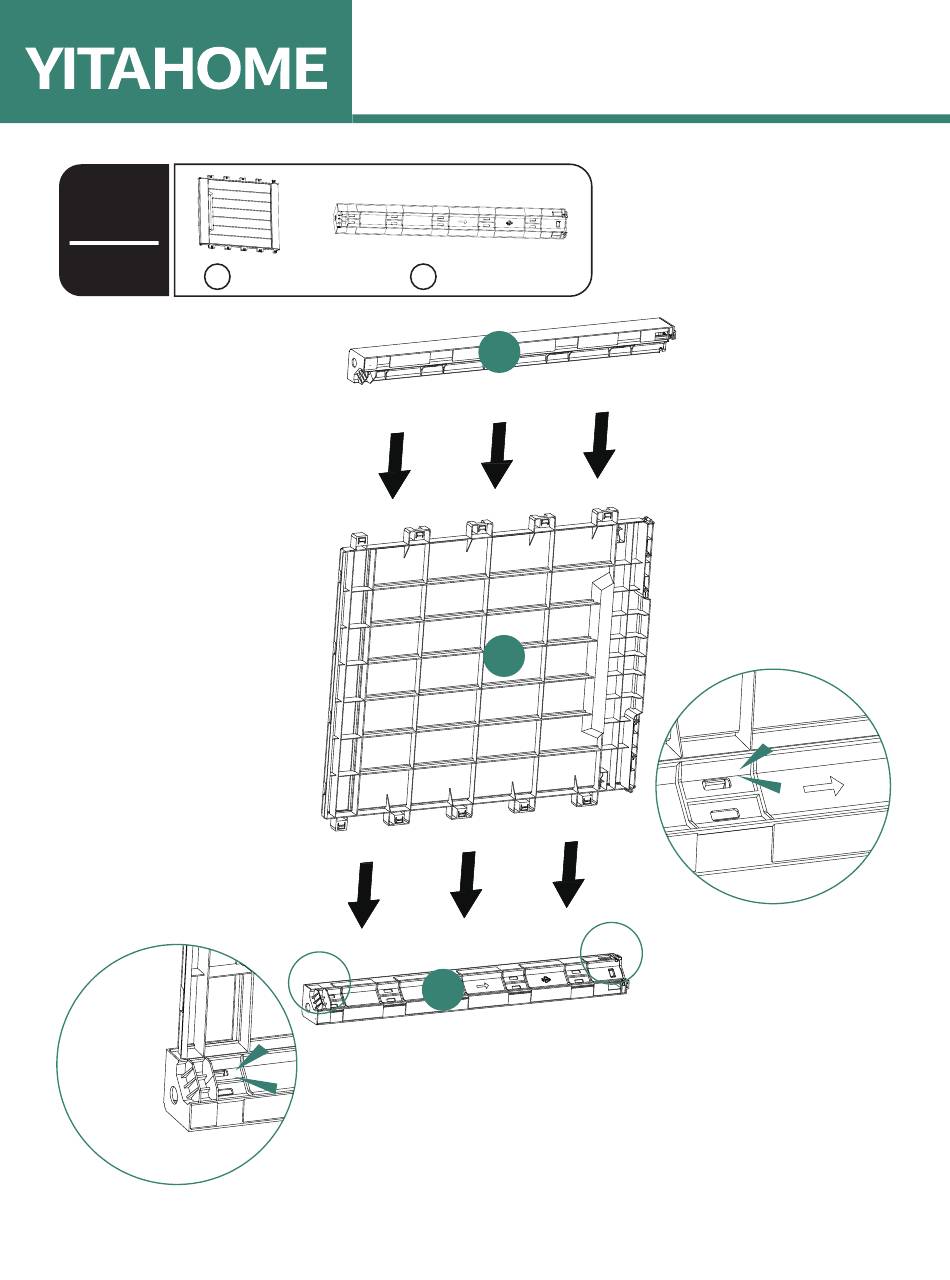 YITAHOME