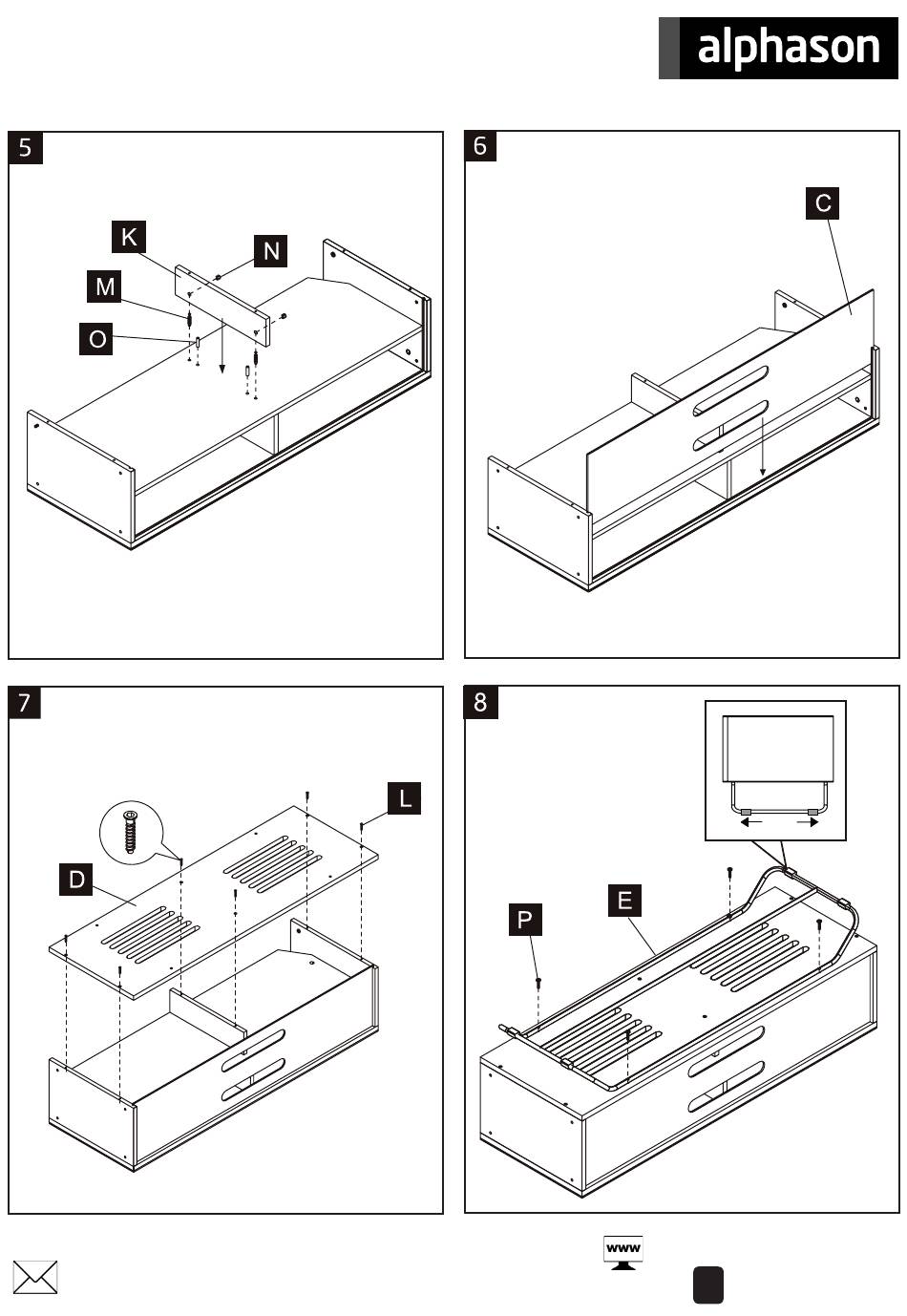 alphason

5

K

N

M

O

6

C

7

L

D

8

E

P

www