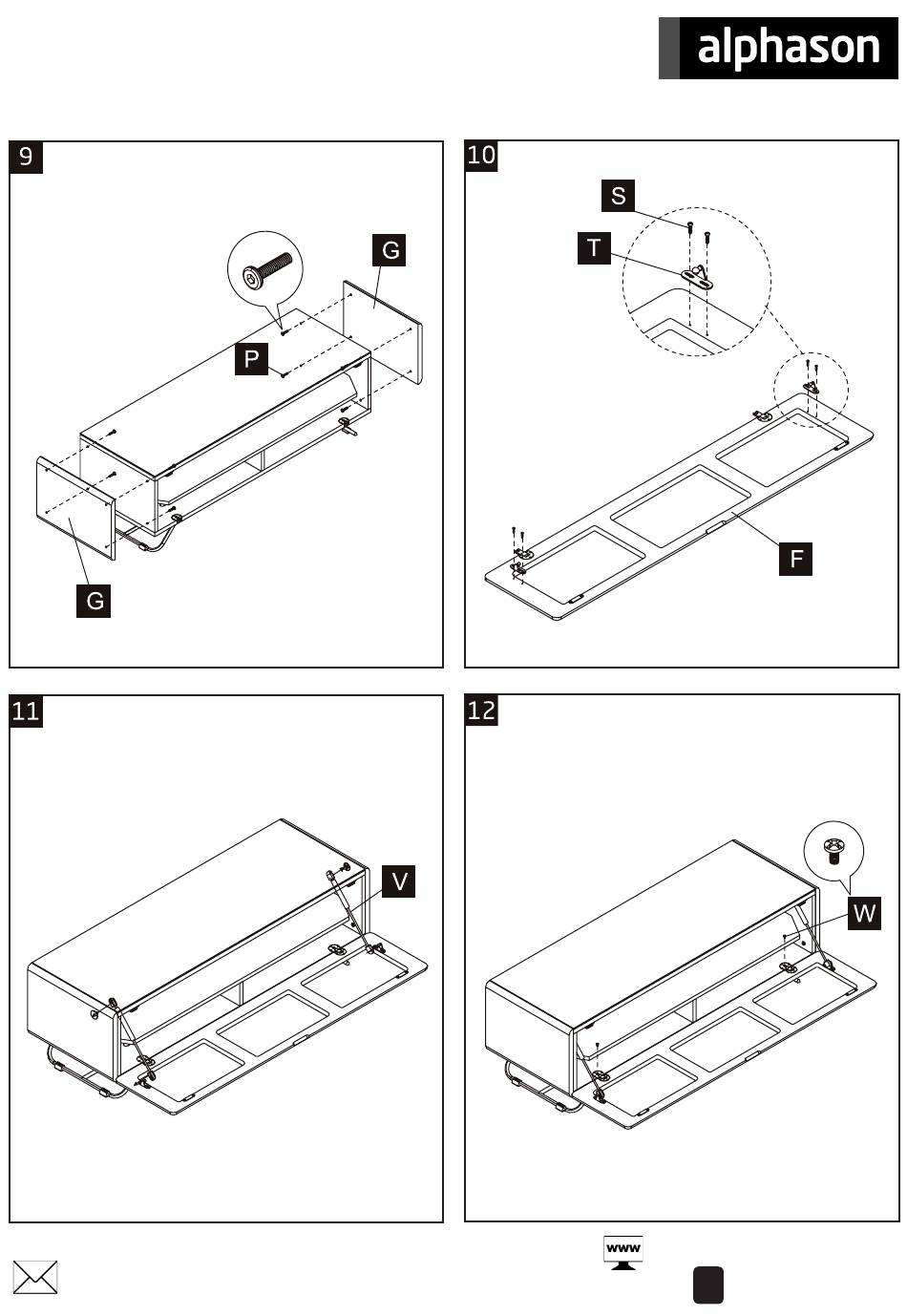 alphason

9

G

P

G

10

S

T

F

11

V

12

W

www