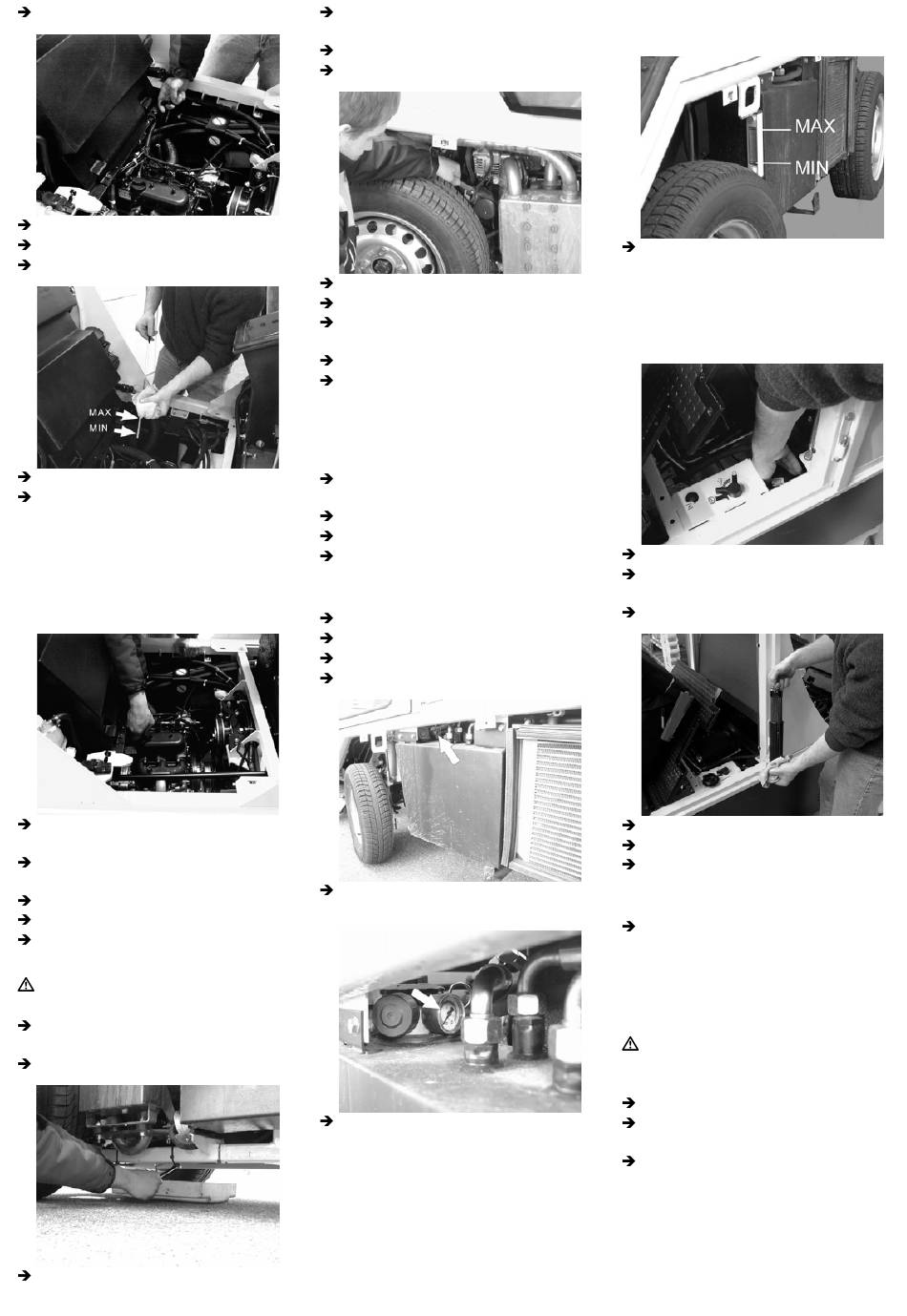 MAX
MIN

MAX
MIN