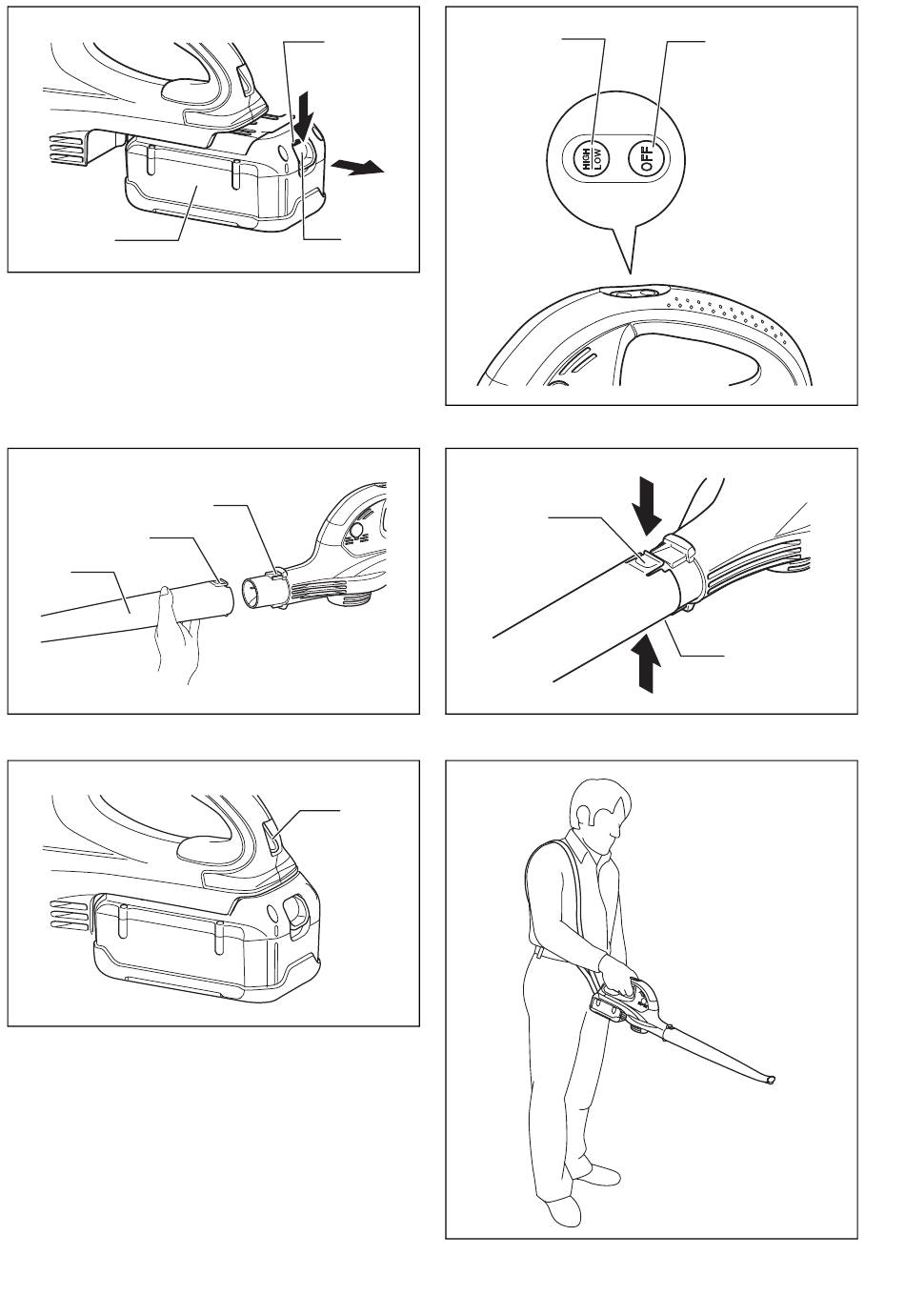 HIGH
LOW

OFF