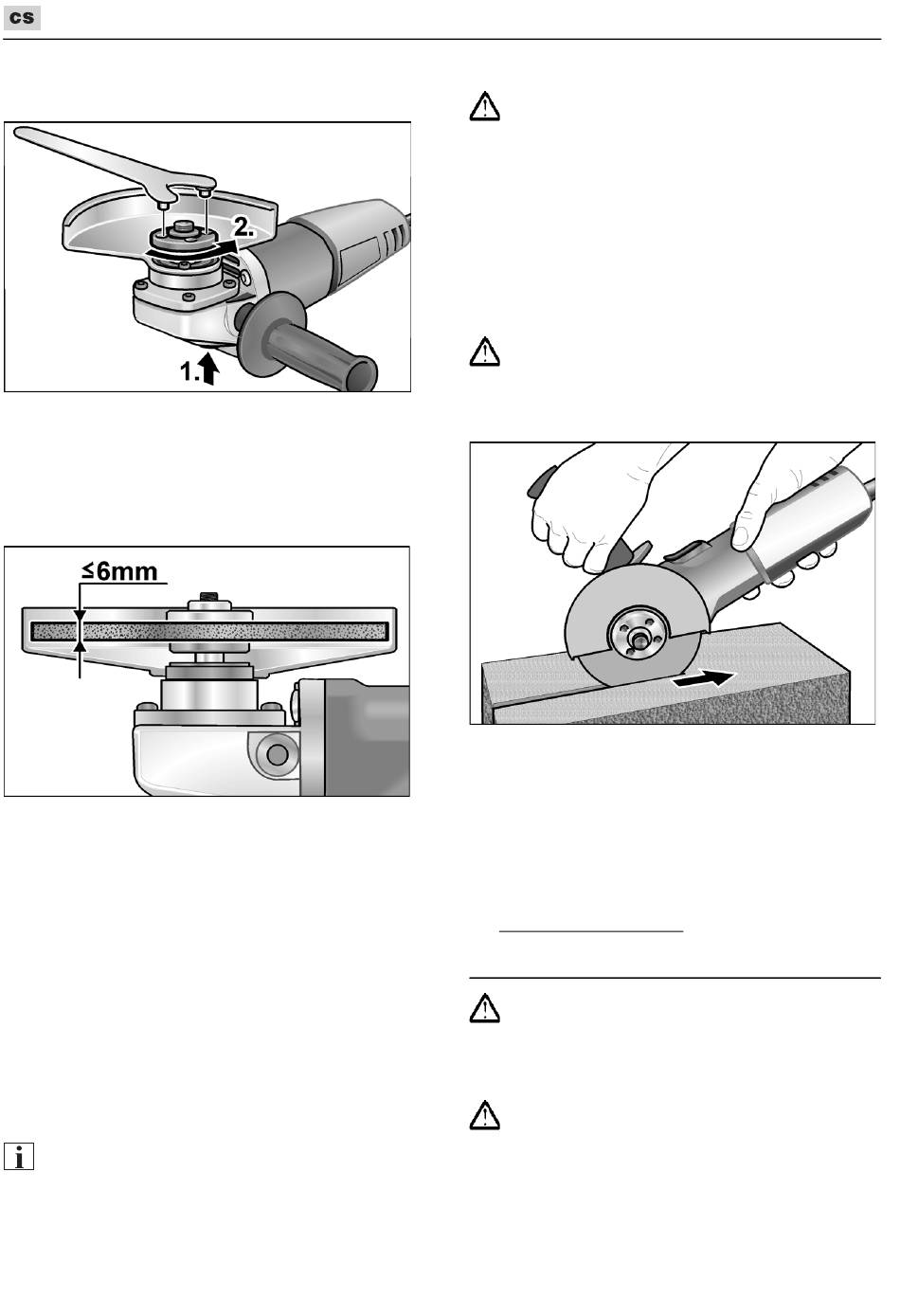 cs

2.

1.

≤6mm