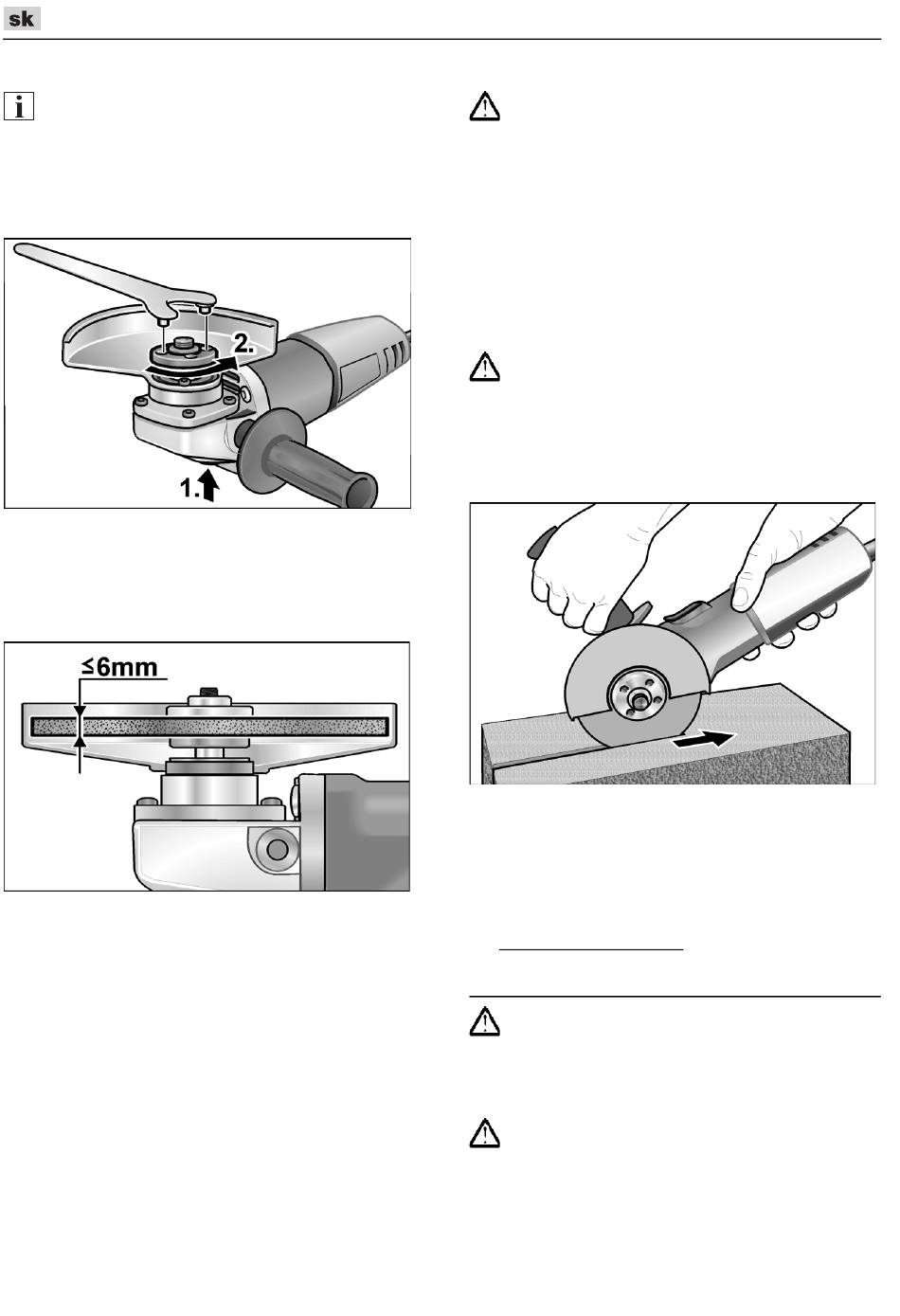 sk

2.

1.

≤6mm