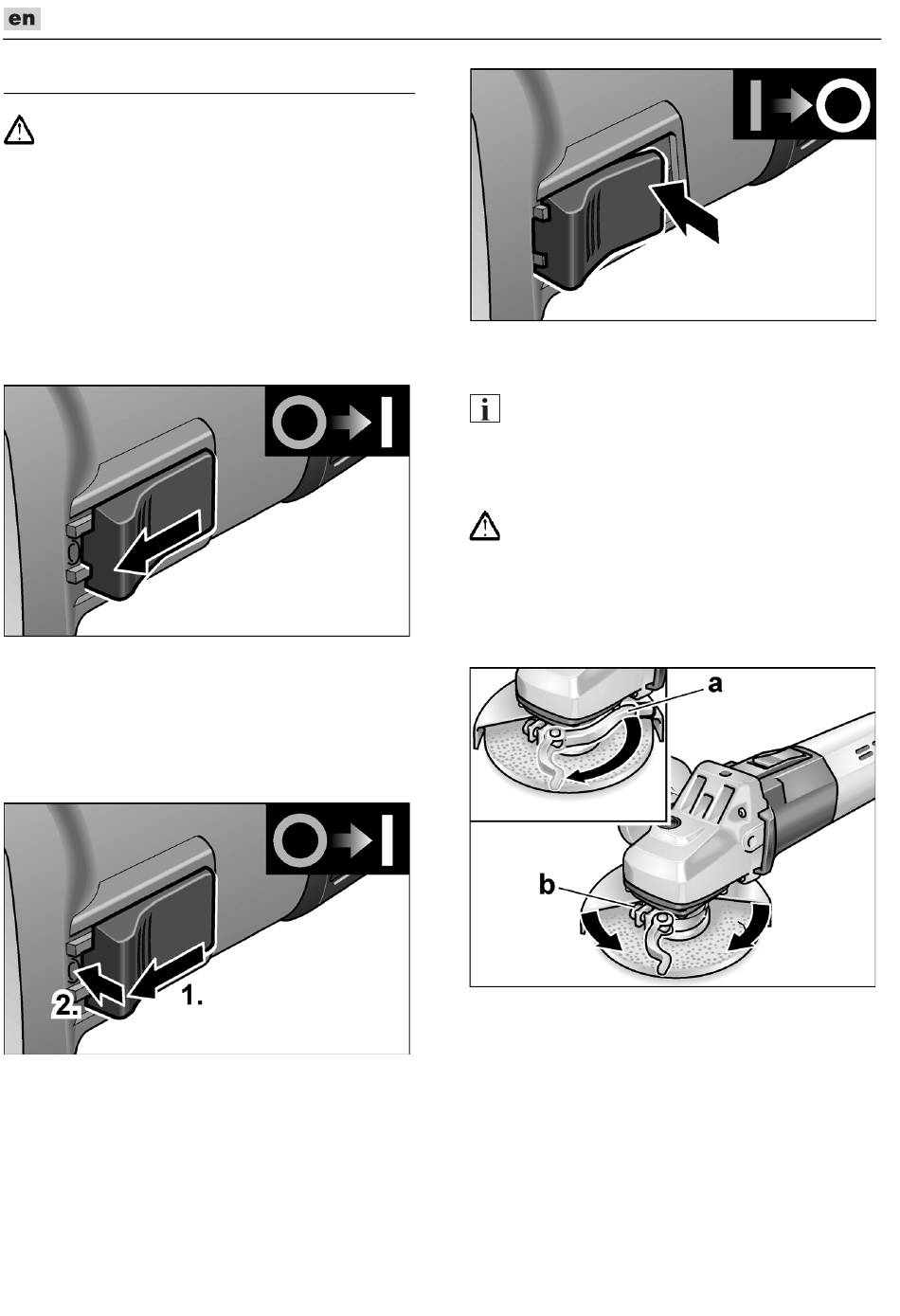 en

1.

2.

a

b