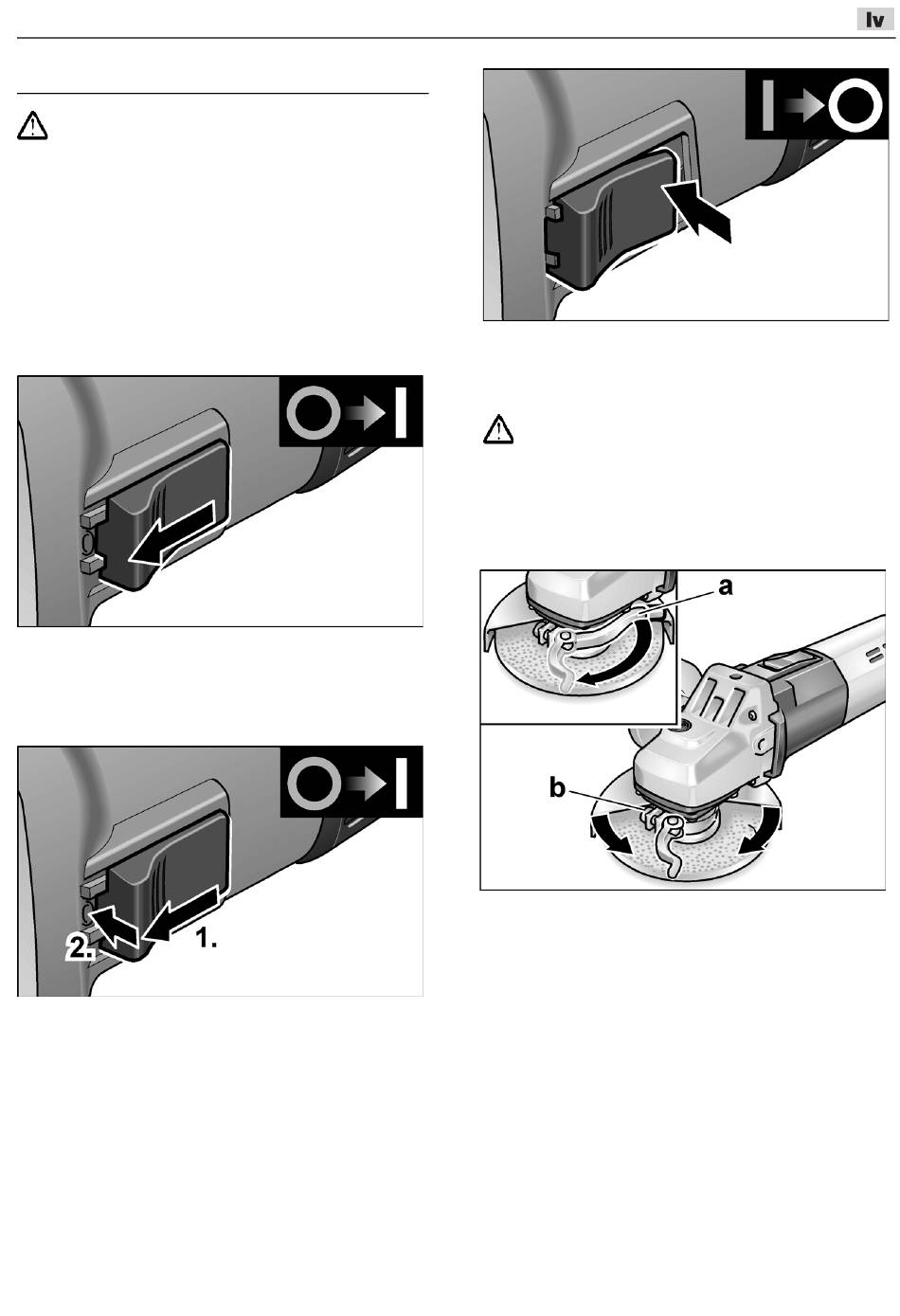 lv

2.

1.

a

b