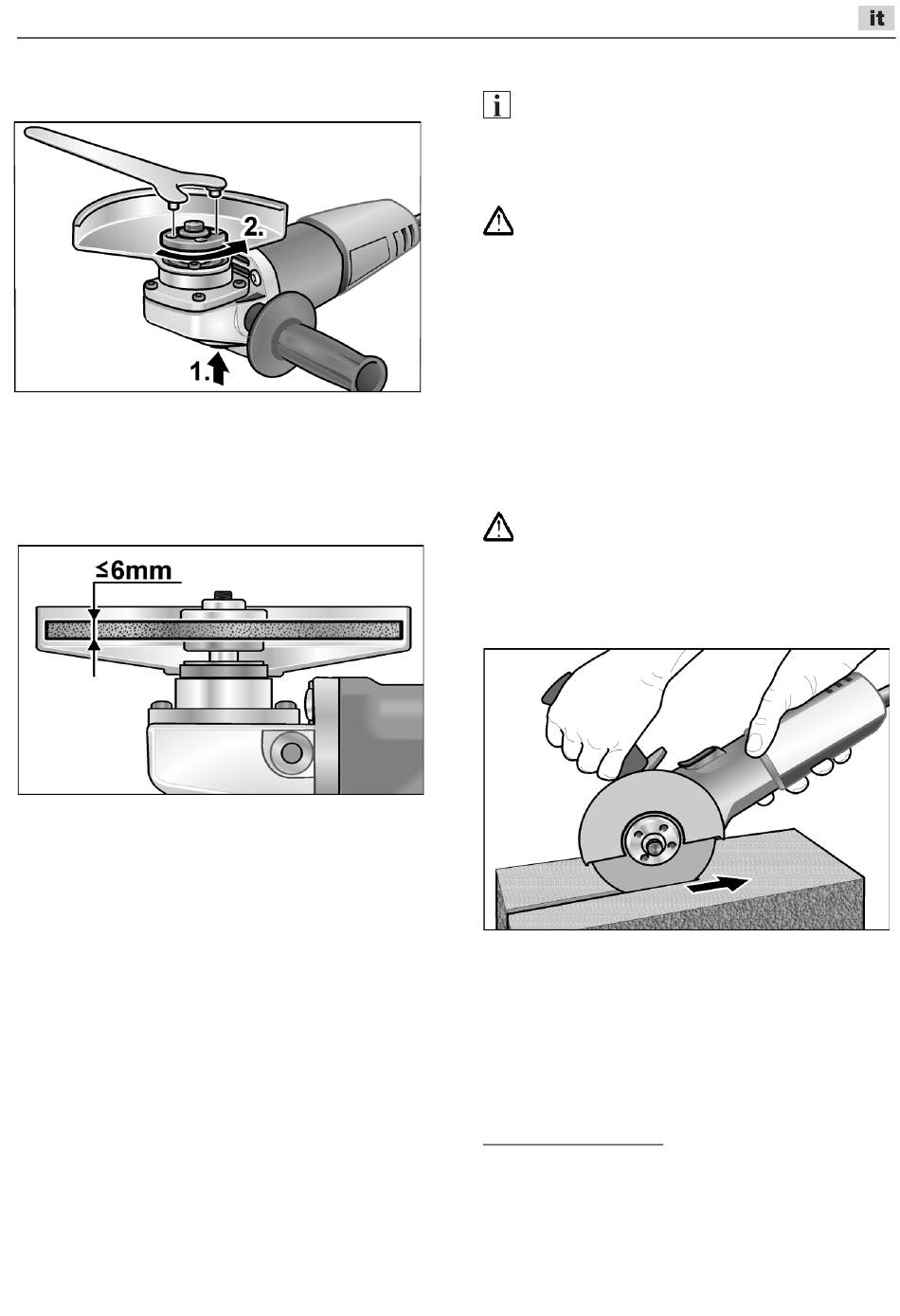 it

2.

1.

≤6mm