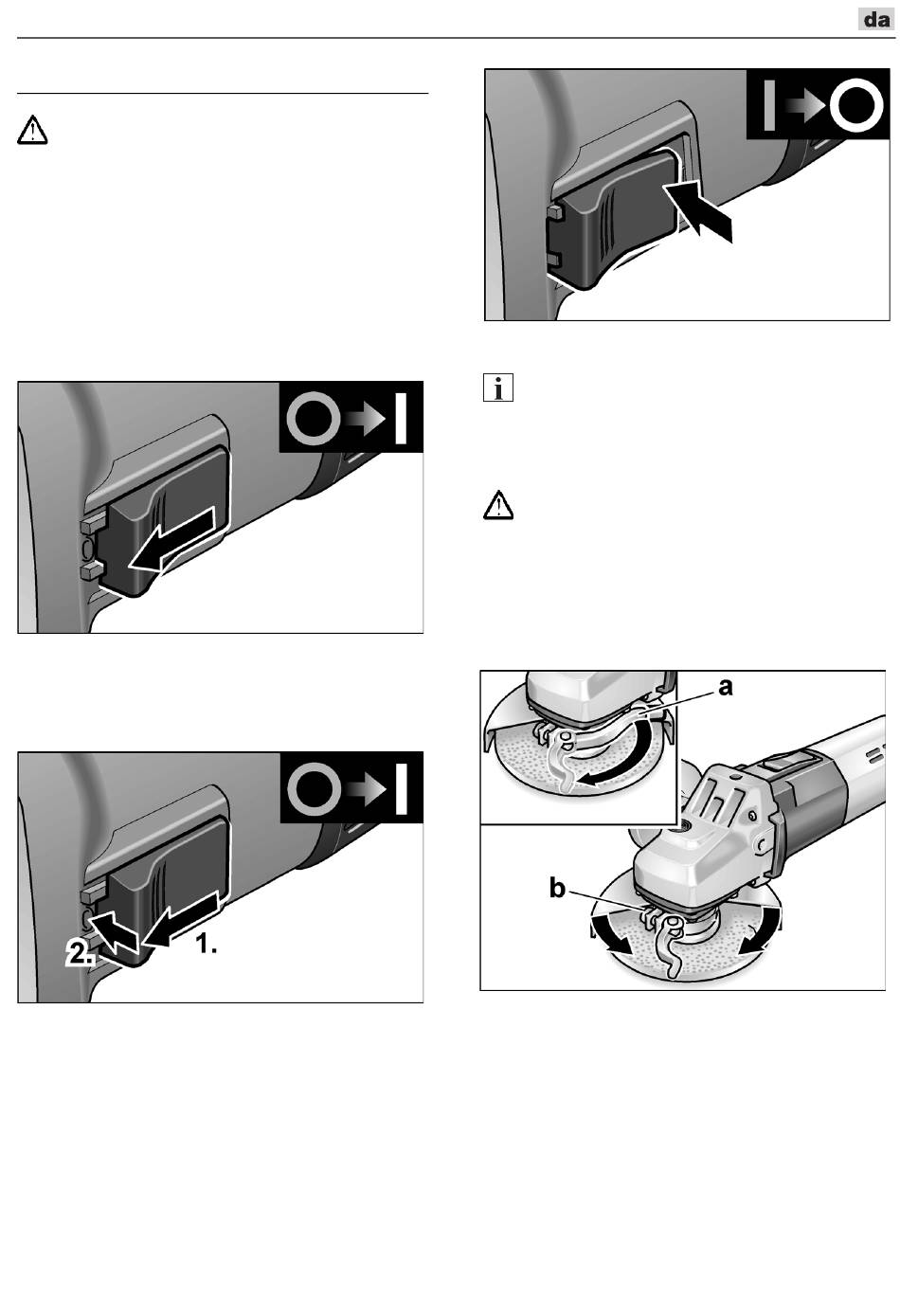 da

2.

1.

a

b