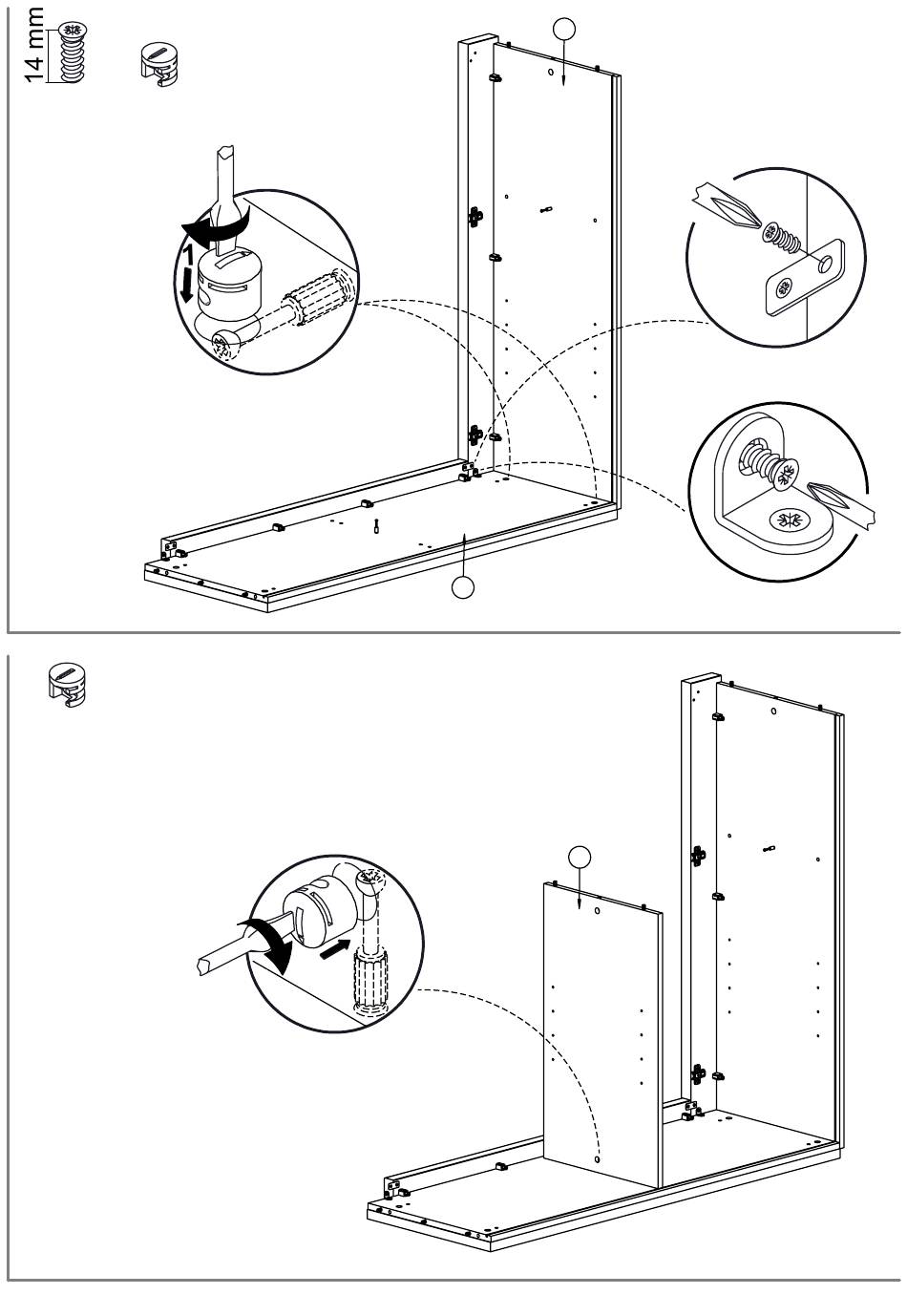 14 mm

1