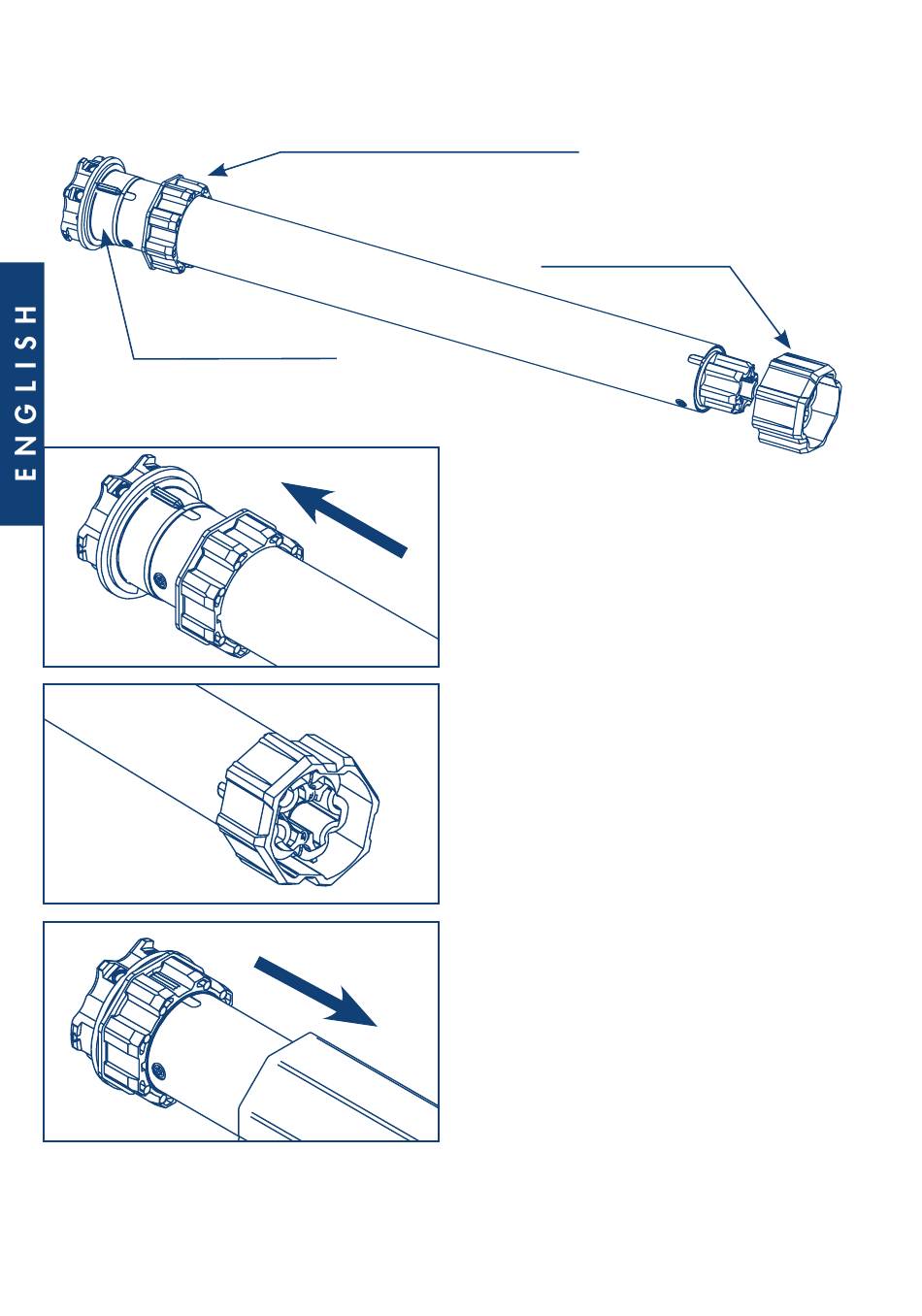 ENGLISH