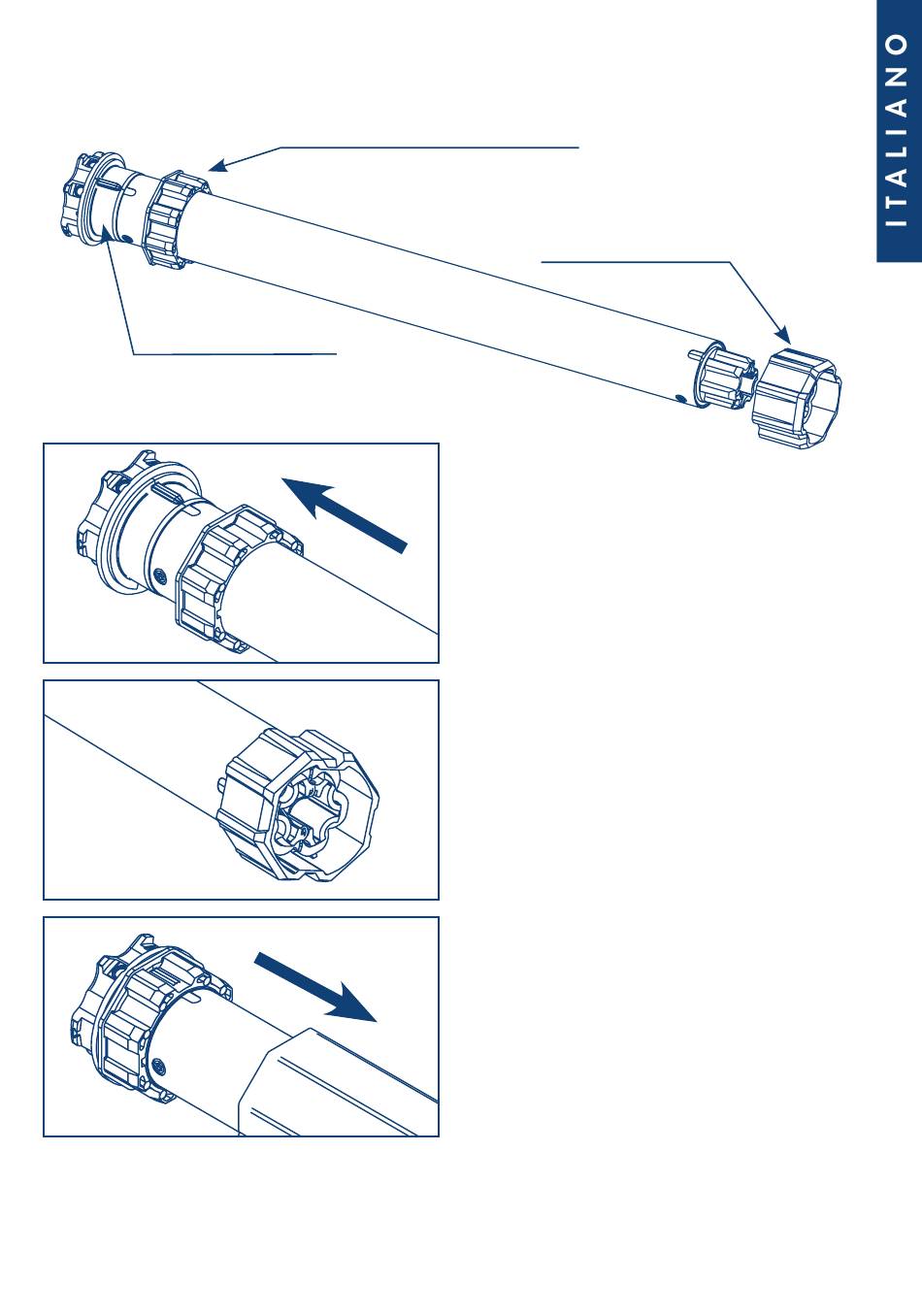 ITALIANO