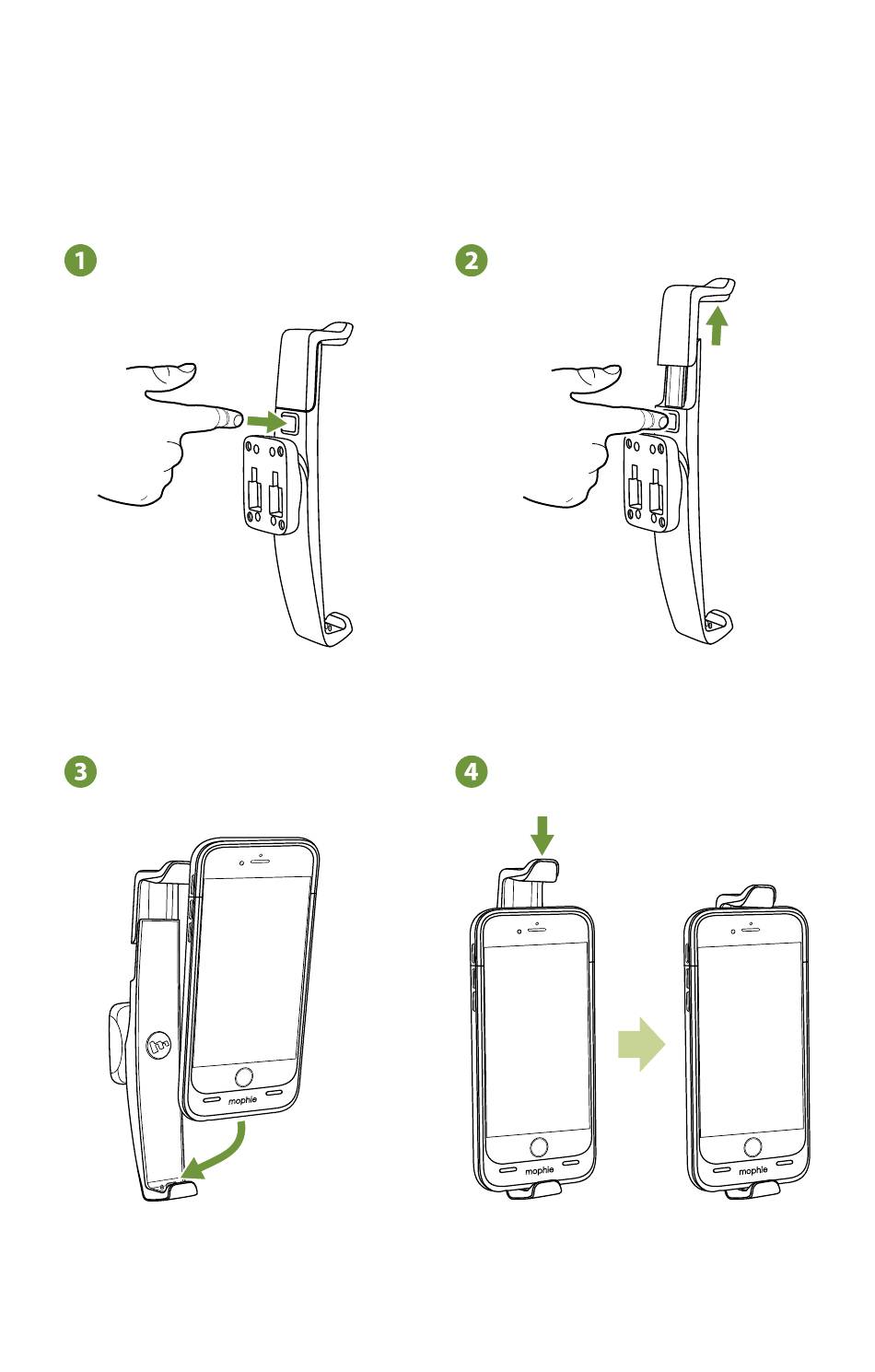 1

2

3

mophie

4

mophie

mophie