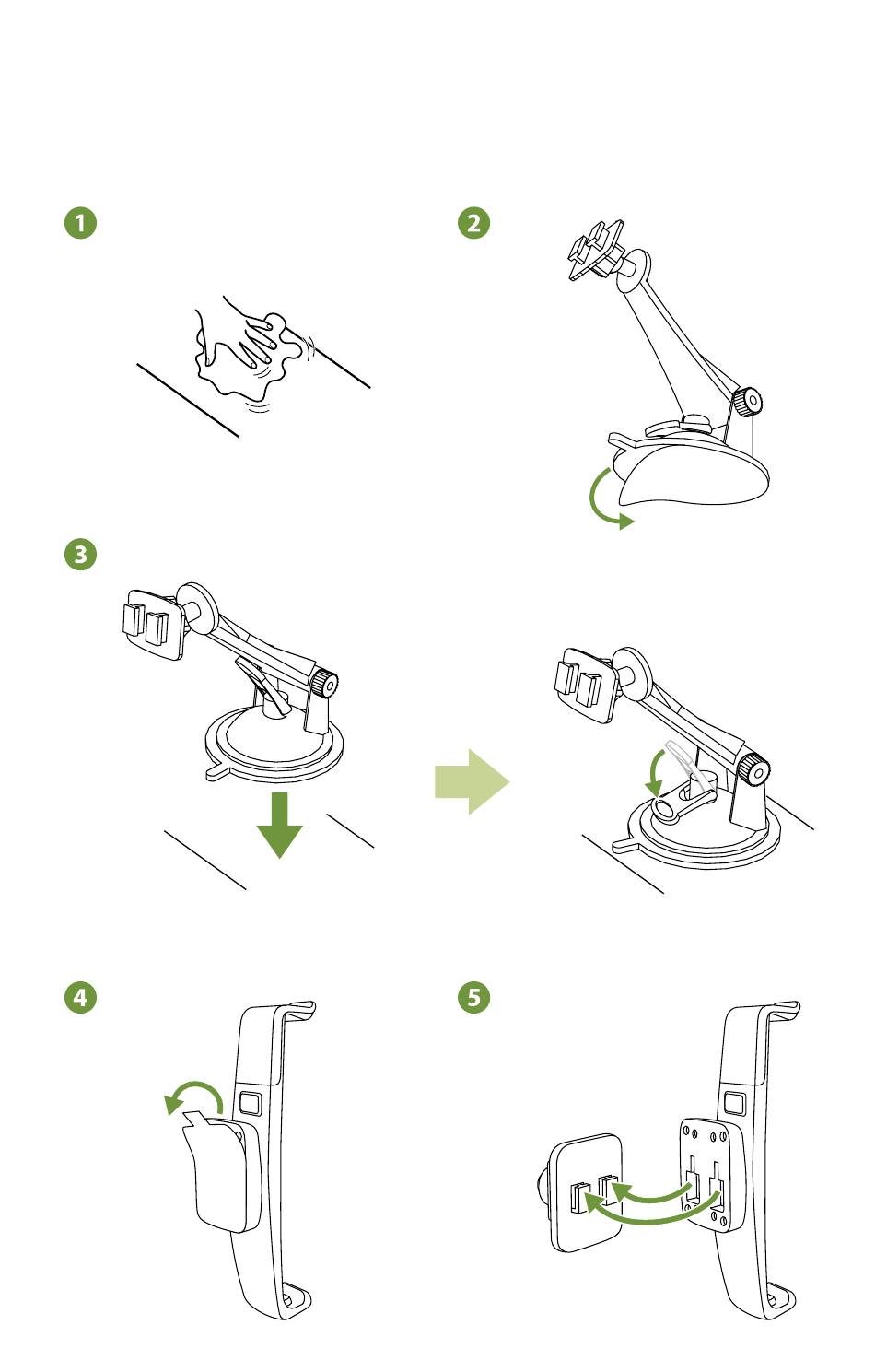 1

2

3

4

5