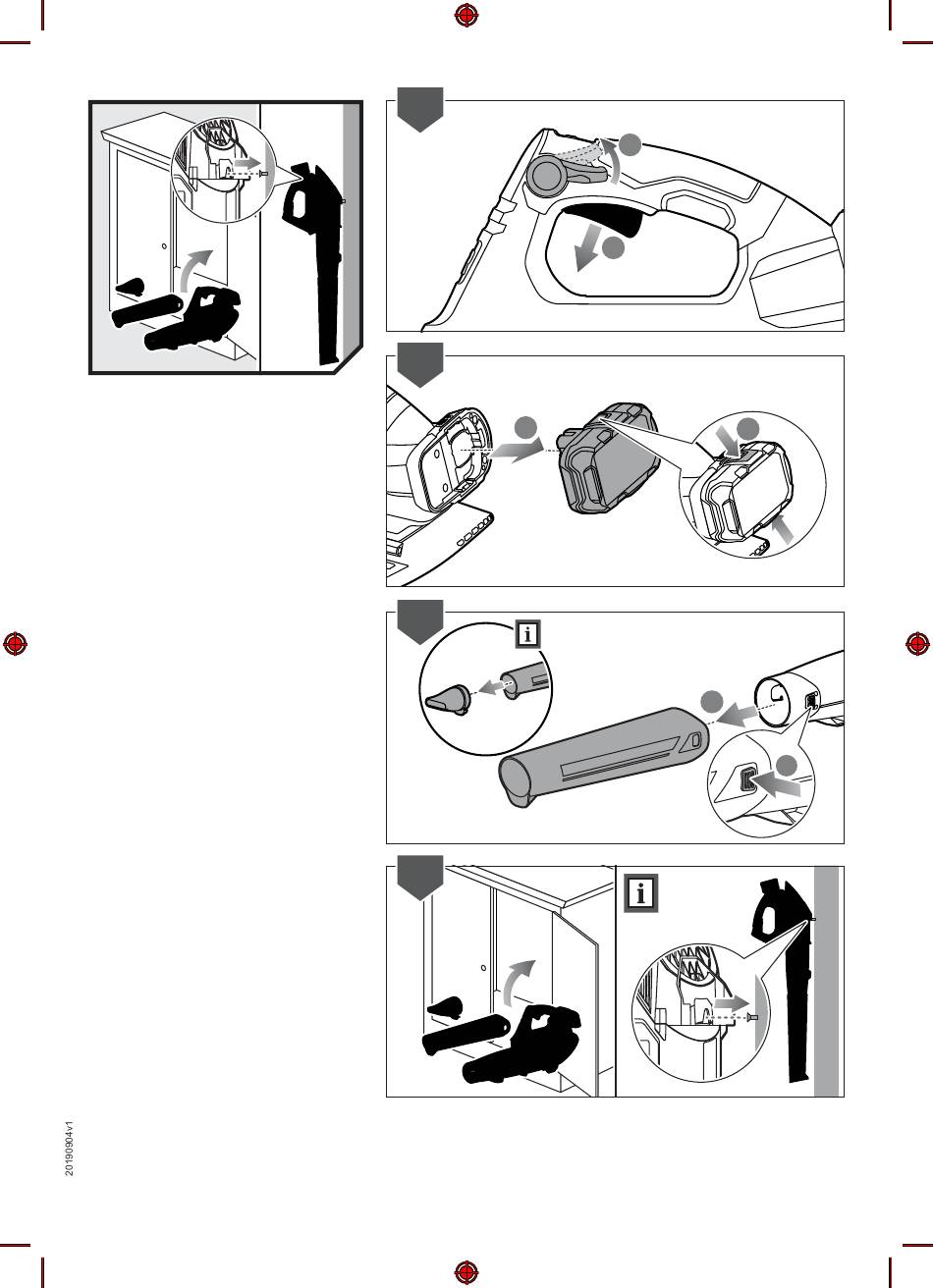 i

i

20190904v1