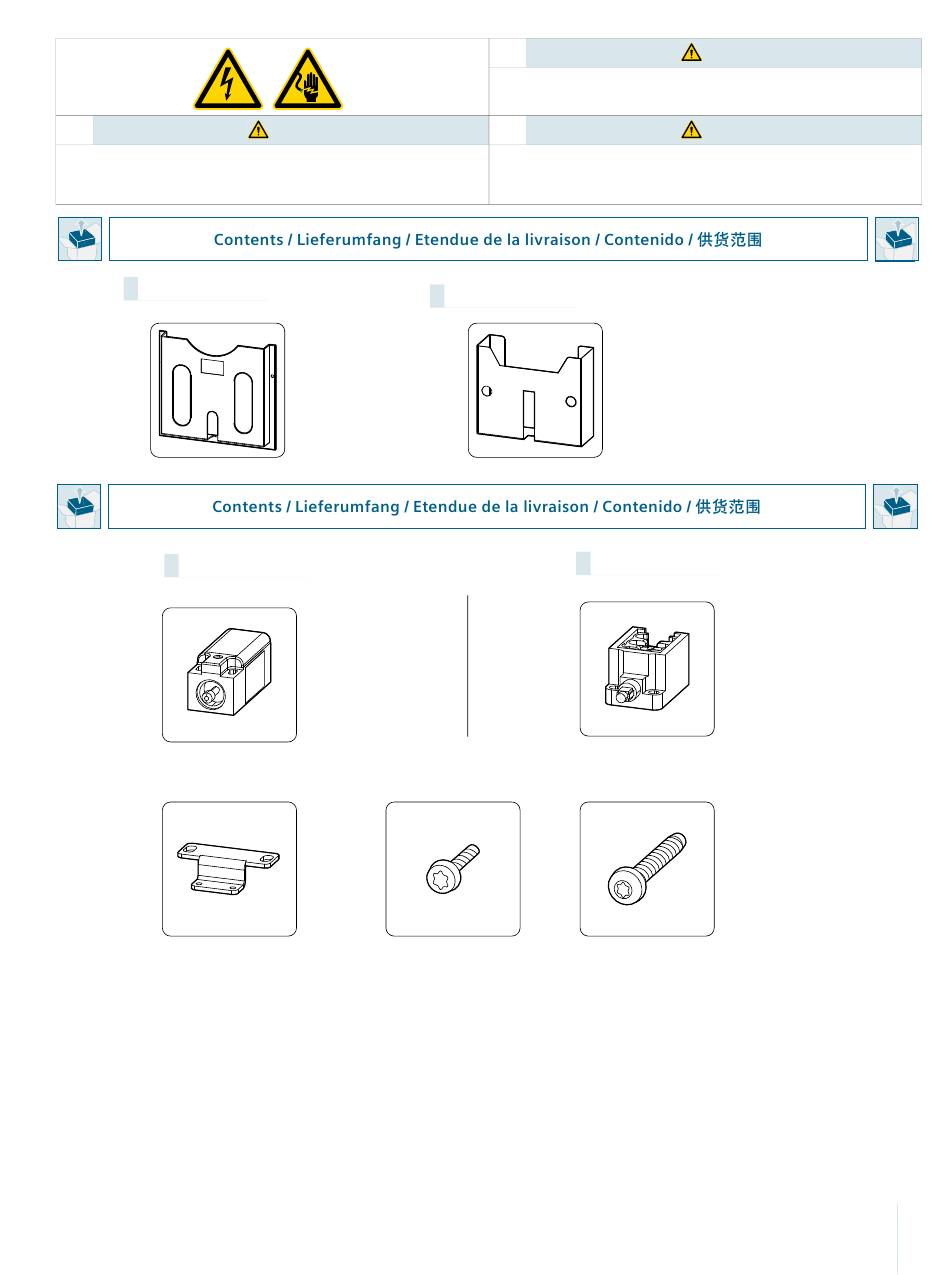 Contents / Lieferumfang / Etendue de la livraison / Contenido / 供货范围

Contents / Lieferumfang / Etendue de la livraison / Contenido / 供货范围