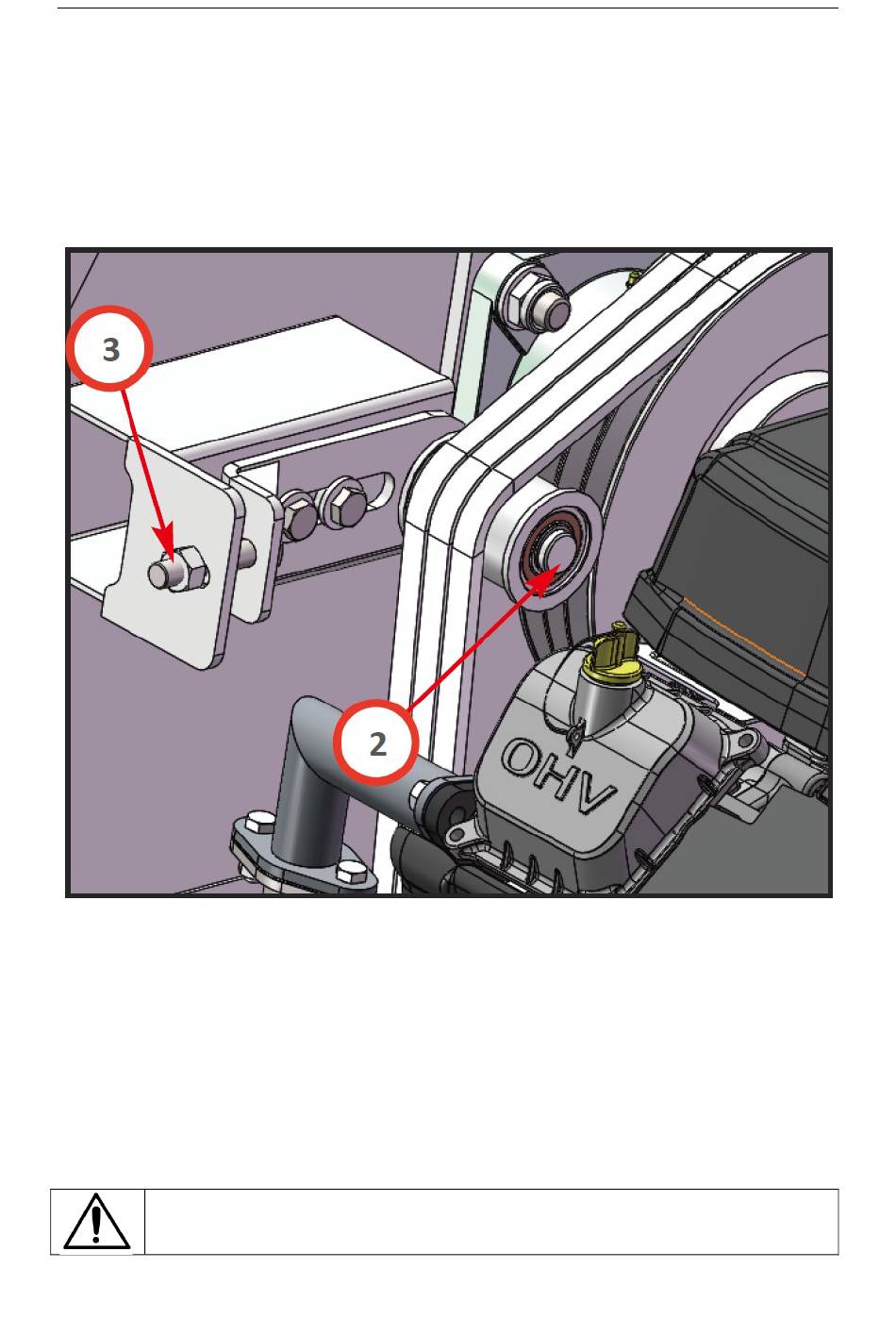 3

2

OHV