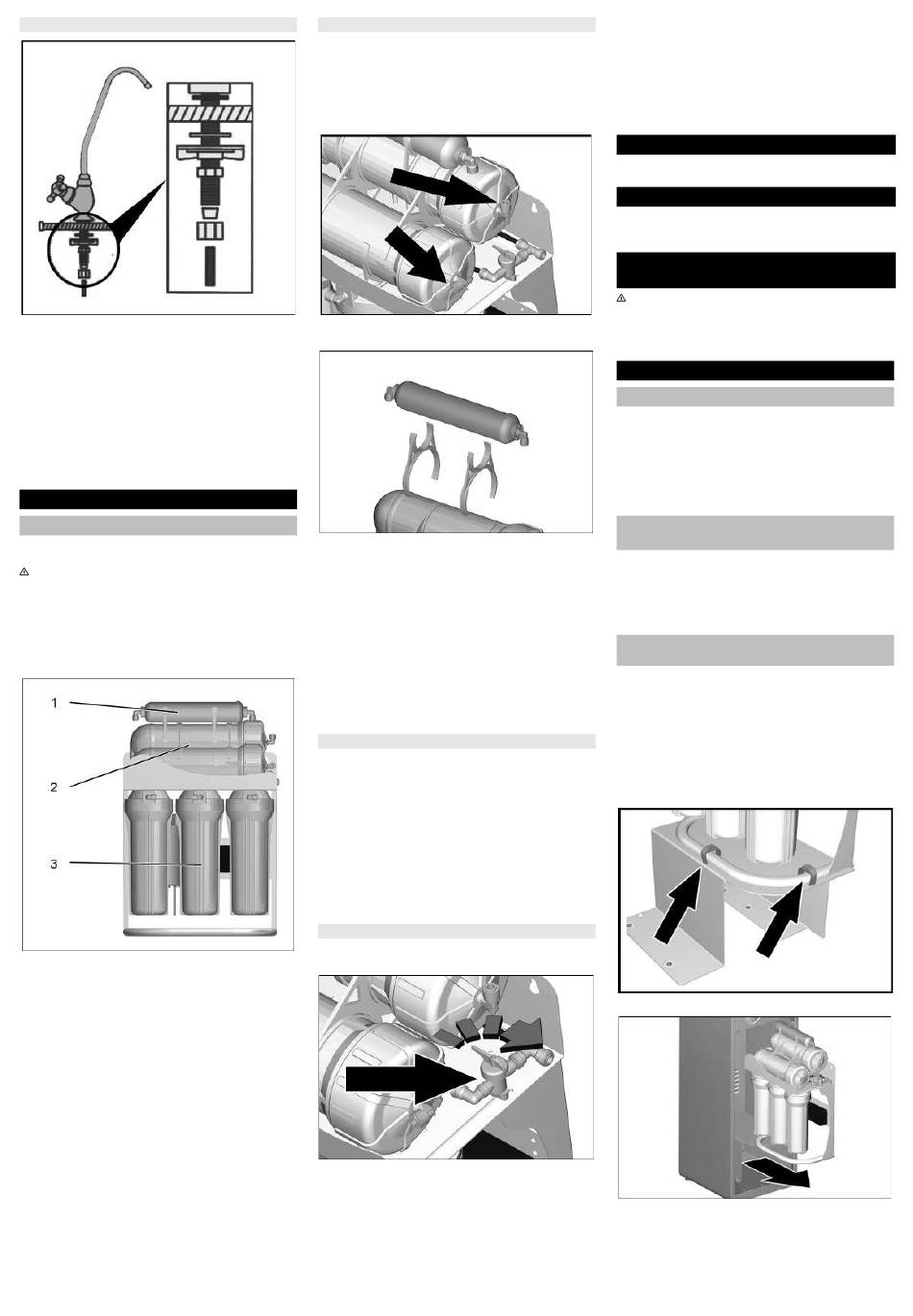 1

2

3