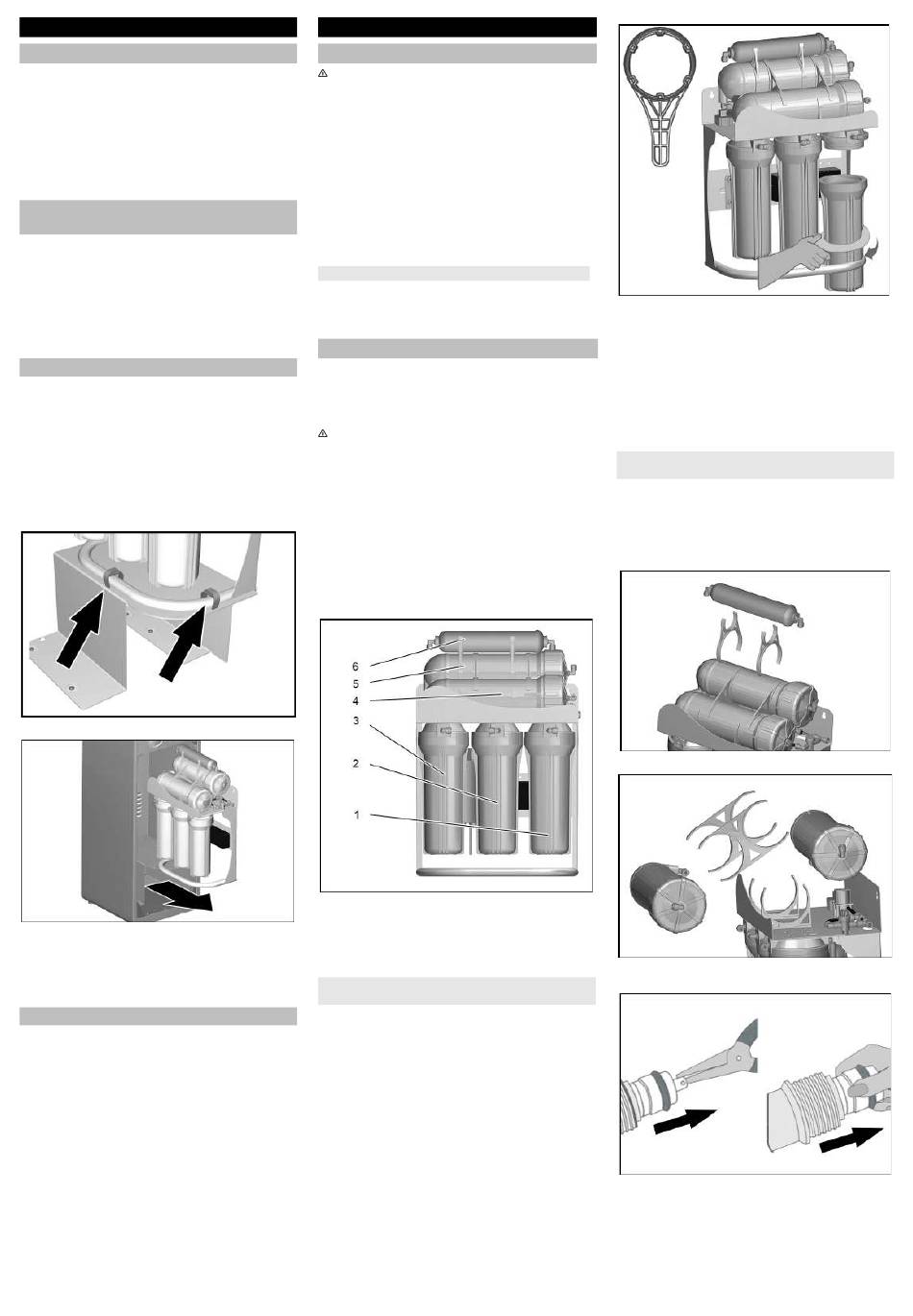 6
5
4
3
2
1